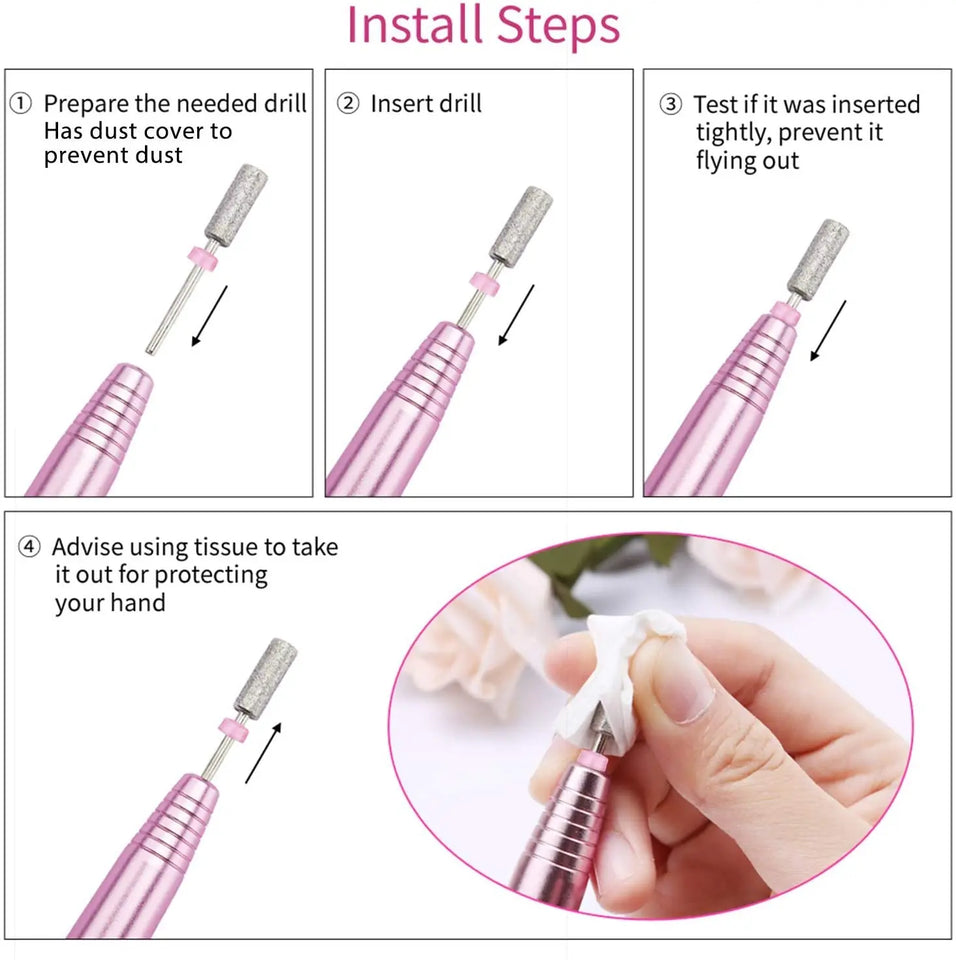 Install Steps

① Prepare the needed drill
Has dust cover to
prevent dust

② Insert drill

③ Test if it was inserted
tightly, prevent it
flying out

④ Advise using tissue to take
it out for protecting
your hand