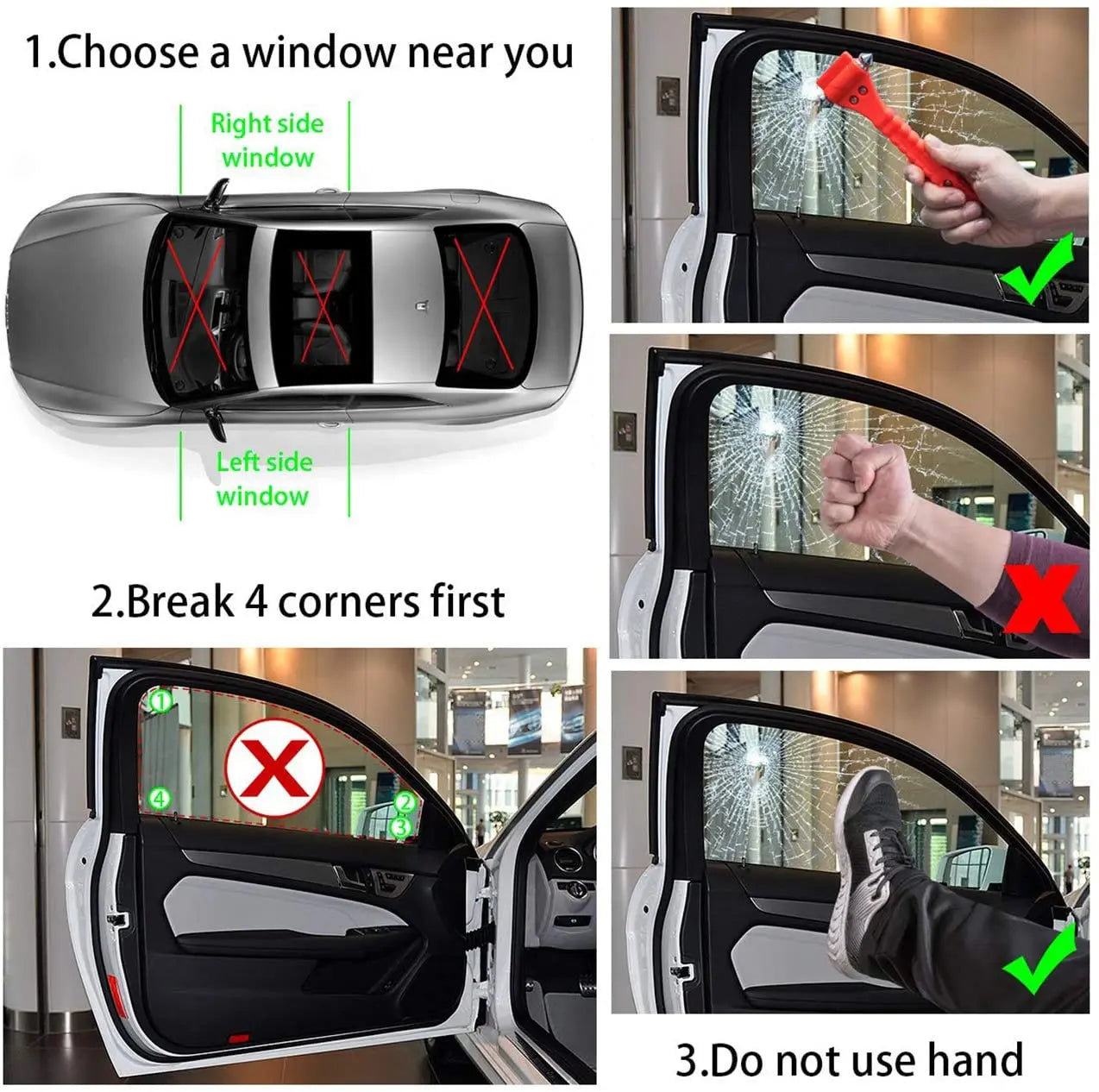 1.Choose a window near you

Right side window

Left side window

2.Break 4 corners first

①

④

②

③

3.Do not use hand