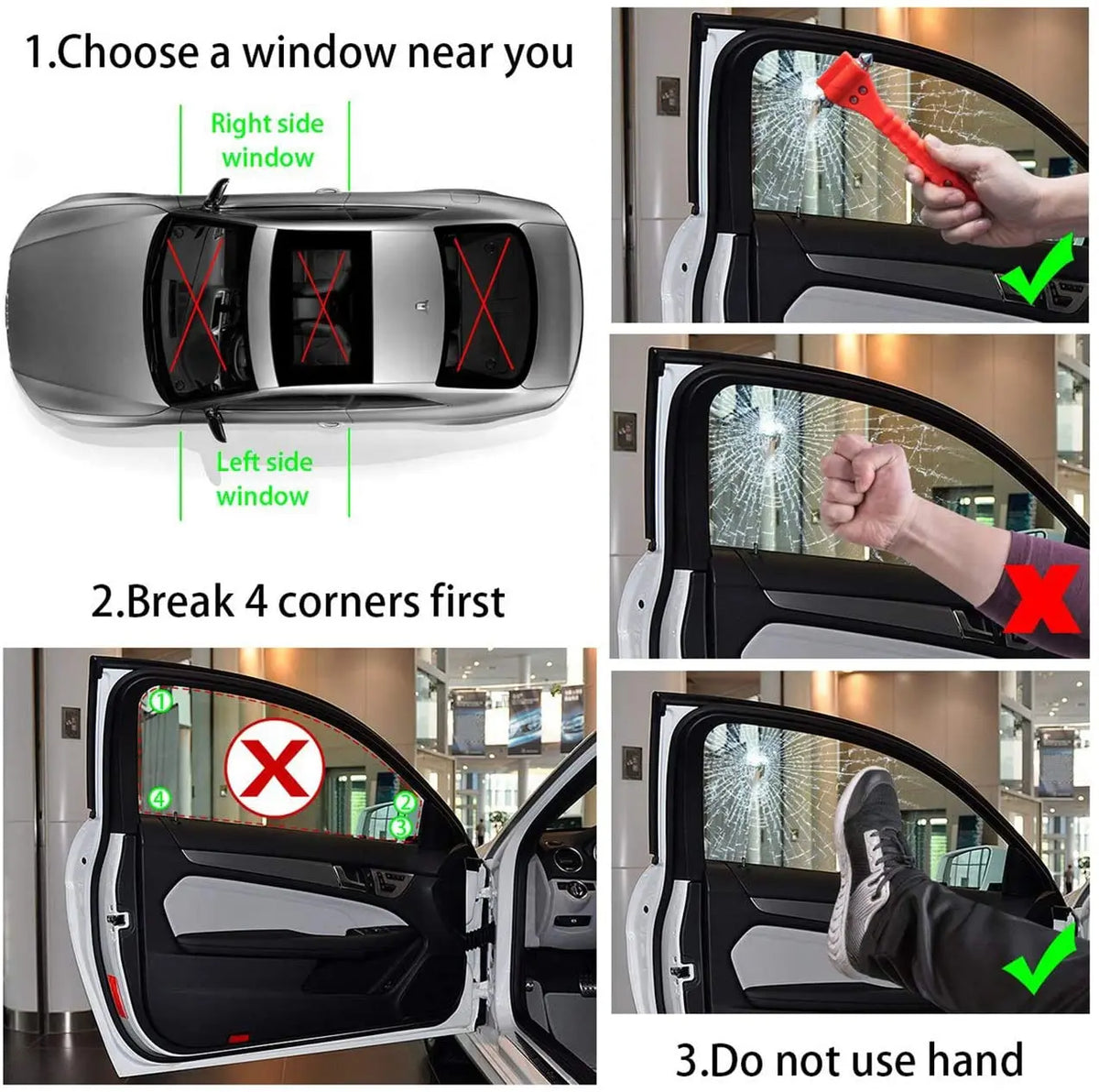 1.Choose a window near you

Right side window

Left side window

2.Break 4 corners first

1

2

3

4

3.Do not use hand