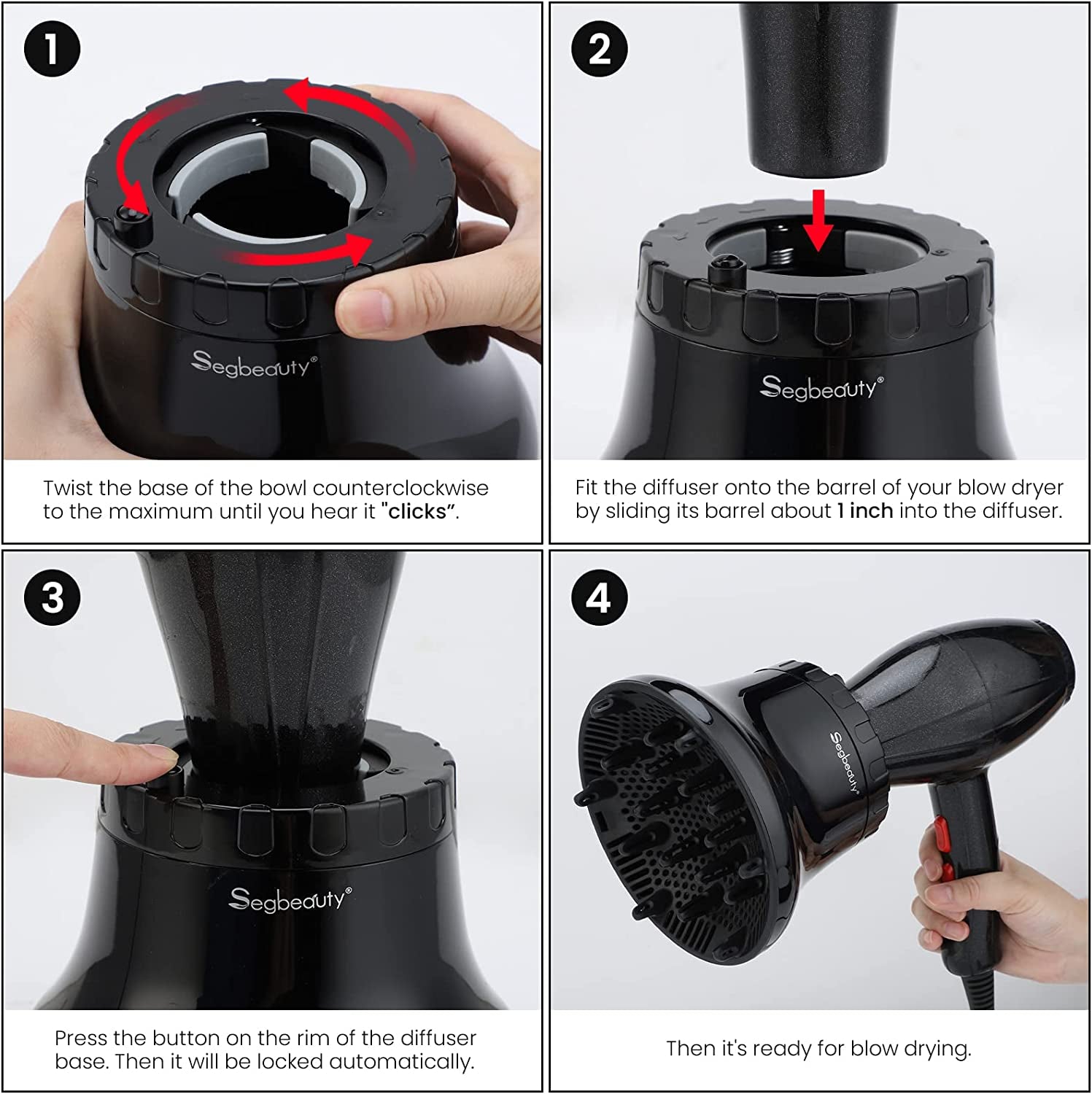 1

Segbeauty®

Twist the base of the bowl counterclockwise to the maximum until you hear it "clicks".

2

Segbeauty®

Fit the diffuser onto the barrel of your blow dryer by sliding its barrel about 1 inch into the diffuser.

3

Segbeauty®

Press the button on the rim of the diffuser base. Then it will be locked automatically.

4

Segbeauty®

Then it's ready for blow drying.