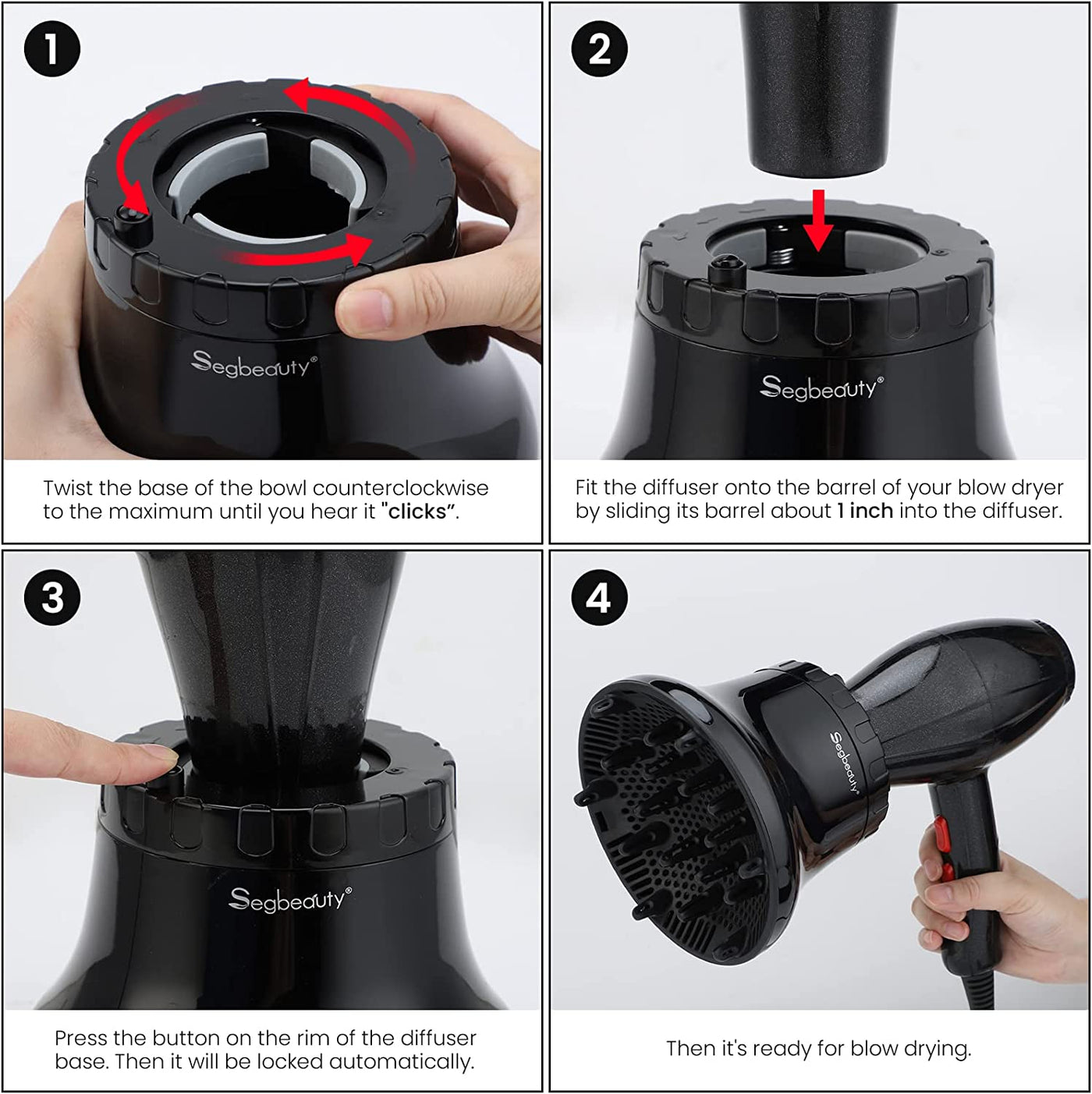 1

Segbeauty®

Twist the base of the bowl counterclockwise to the maximum until you hear it "clicks".

2

Segbeauty®

Fit the diffuser onto the barrel of your blow dryer by sliding its barrel about 1 inch into the diffuser.

3

Segbeauty®

Press the button on the rim of the diffuser base. Then it will be locked automatically.

4

Segbeauty®

Then it's ready for blow drying.