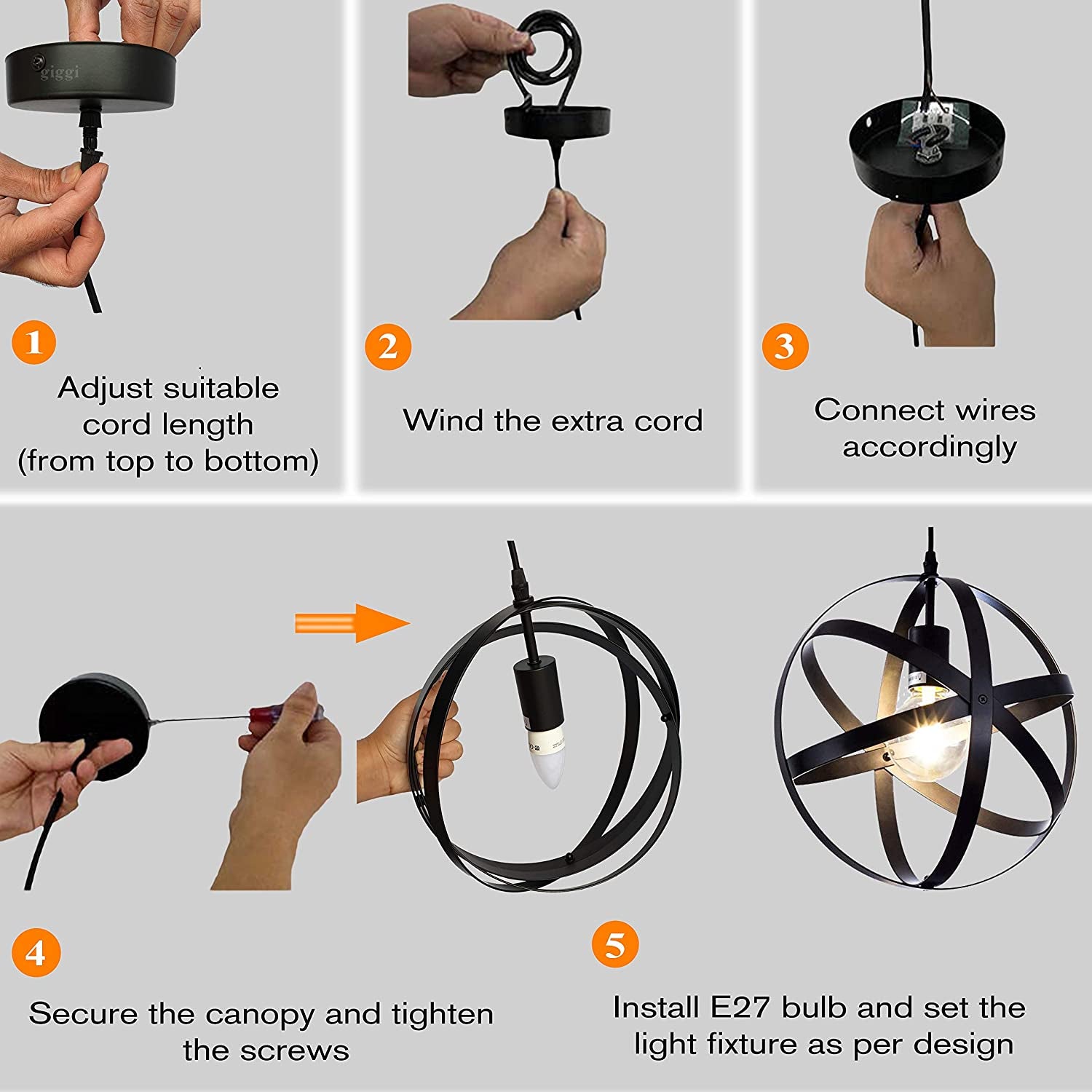 giggi

1

Adjust suitable cord length (from top to bottom)

2

Wind the extra cord

3

Connect wires accordingly

4

Secure the canopy and tighten the screws

5

Install E27 bulb and set the light fixture as per design