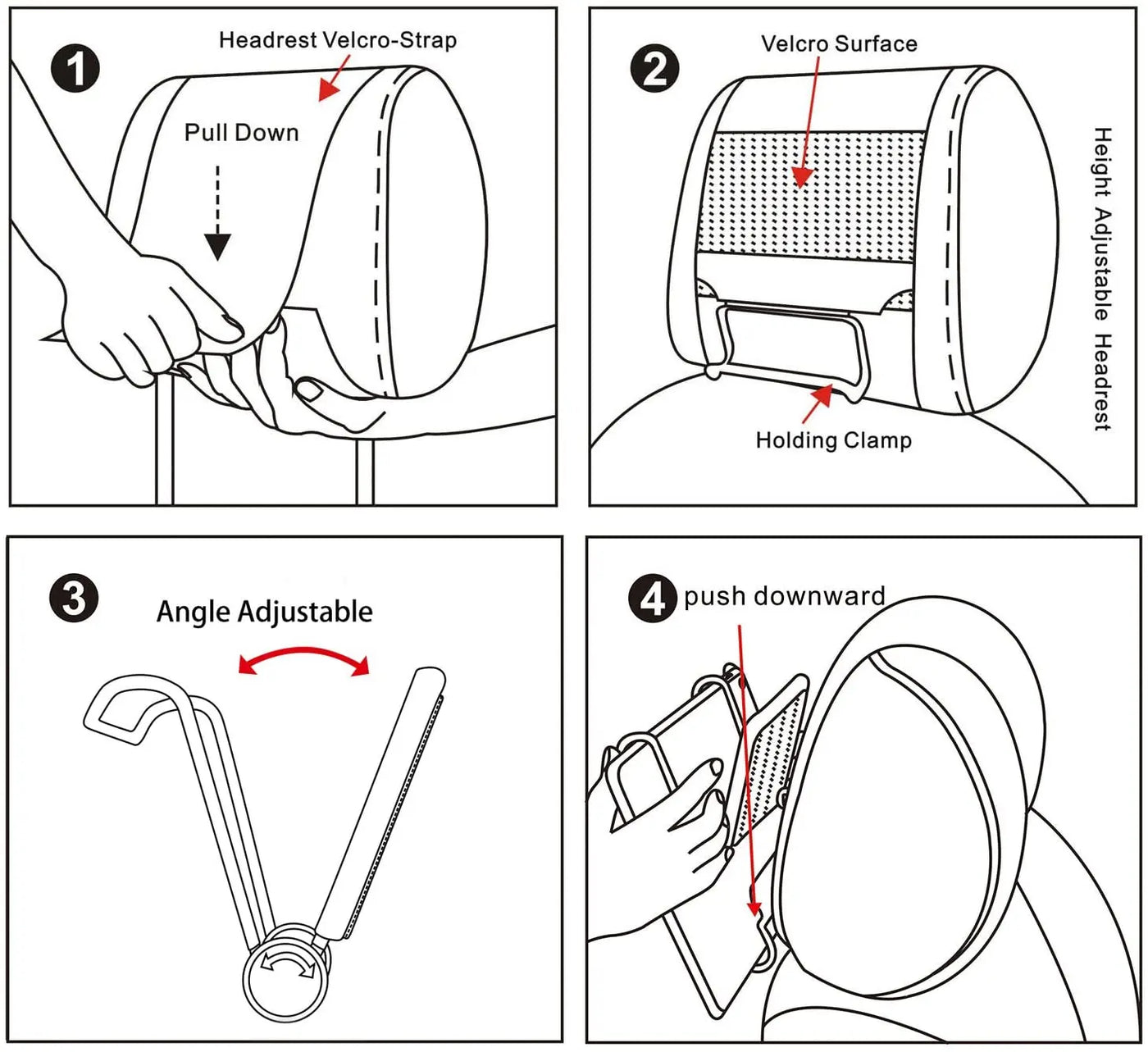 1
Headrest Velcro-Strap
Pull Down

2
Velcro Surface
Holding Clamp
Height Adjustable Headrest

3
Angle Adjustable

4
push downward