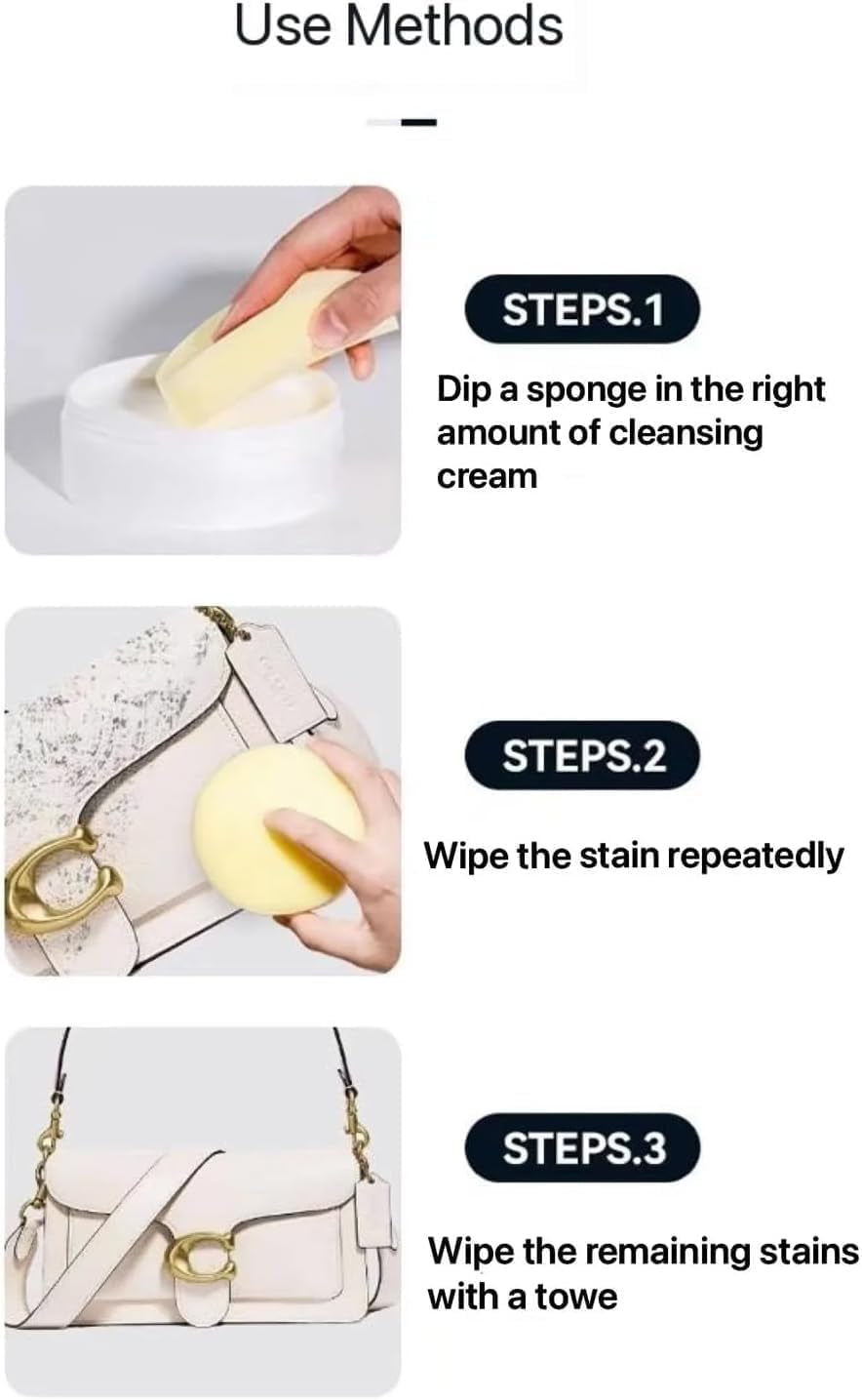 Use Methods

STEPS.1

Dip a sponge in the right amount of cleansing cream

STEPS.2

Wipe the stain repeatedly

STEPS.3

Wipe the remaining stains with a towe