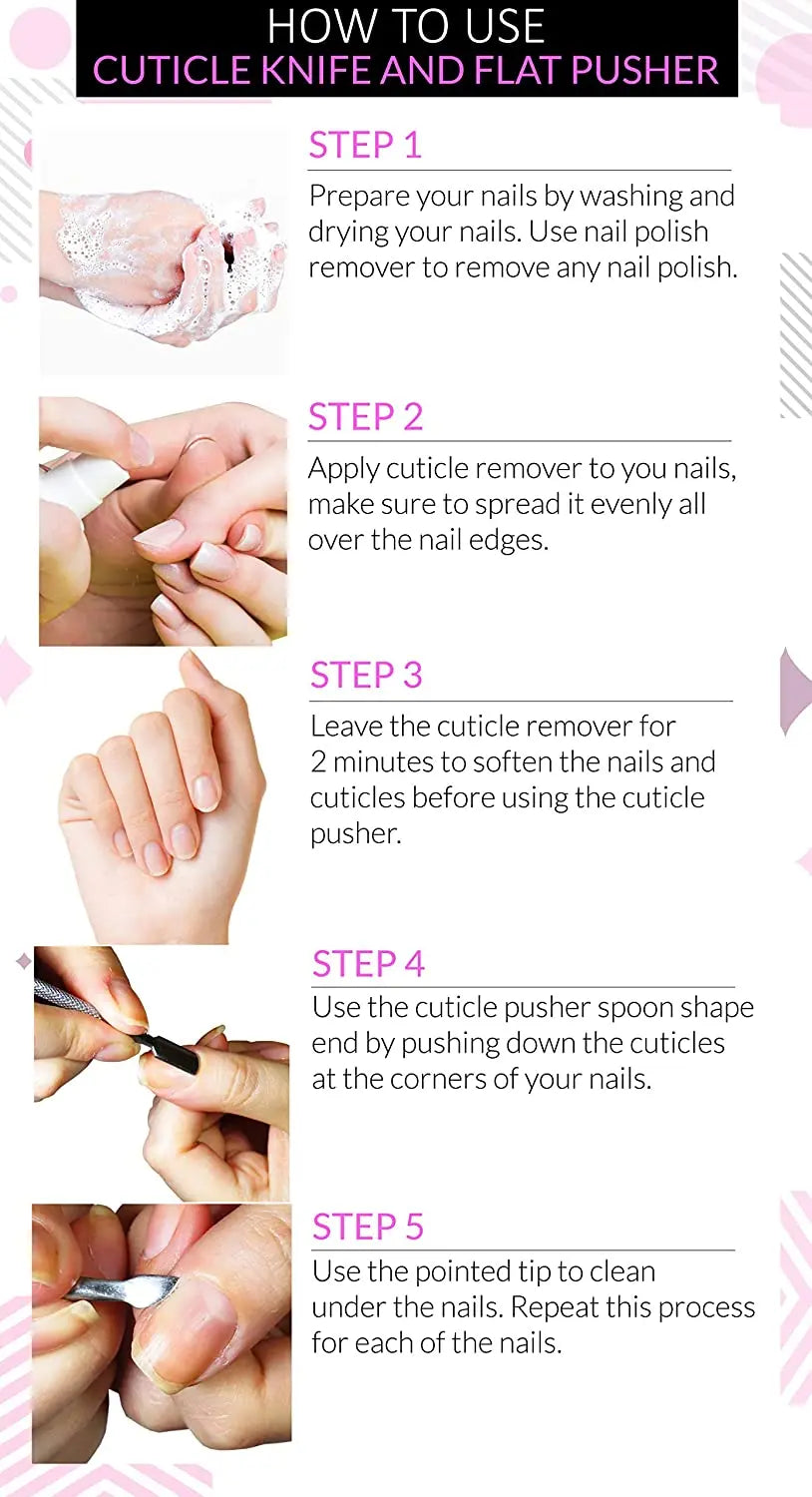 HOW TO USE
CUTICLE KNIFE AND FLAT PUSHER

STEP 1

Prepare your nails by washing and drying your nails. Use nail polish remover to remove any nail polish.

STEP 2

Apply cuticle remover to you nails, make sure to spread it evenly all over the nail edges.

STEP 3

Leave the cuticle remover for 2 minutes to soften the nails and cuticles before using the cuticle pusher.

STEP 4

Use the cuticle pusher spoon shape end by pushing down the cuticles at the corners of your nails.

STEP 5

Use the pointed tip to clean under the nails. Repeat this process for each of the nails.