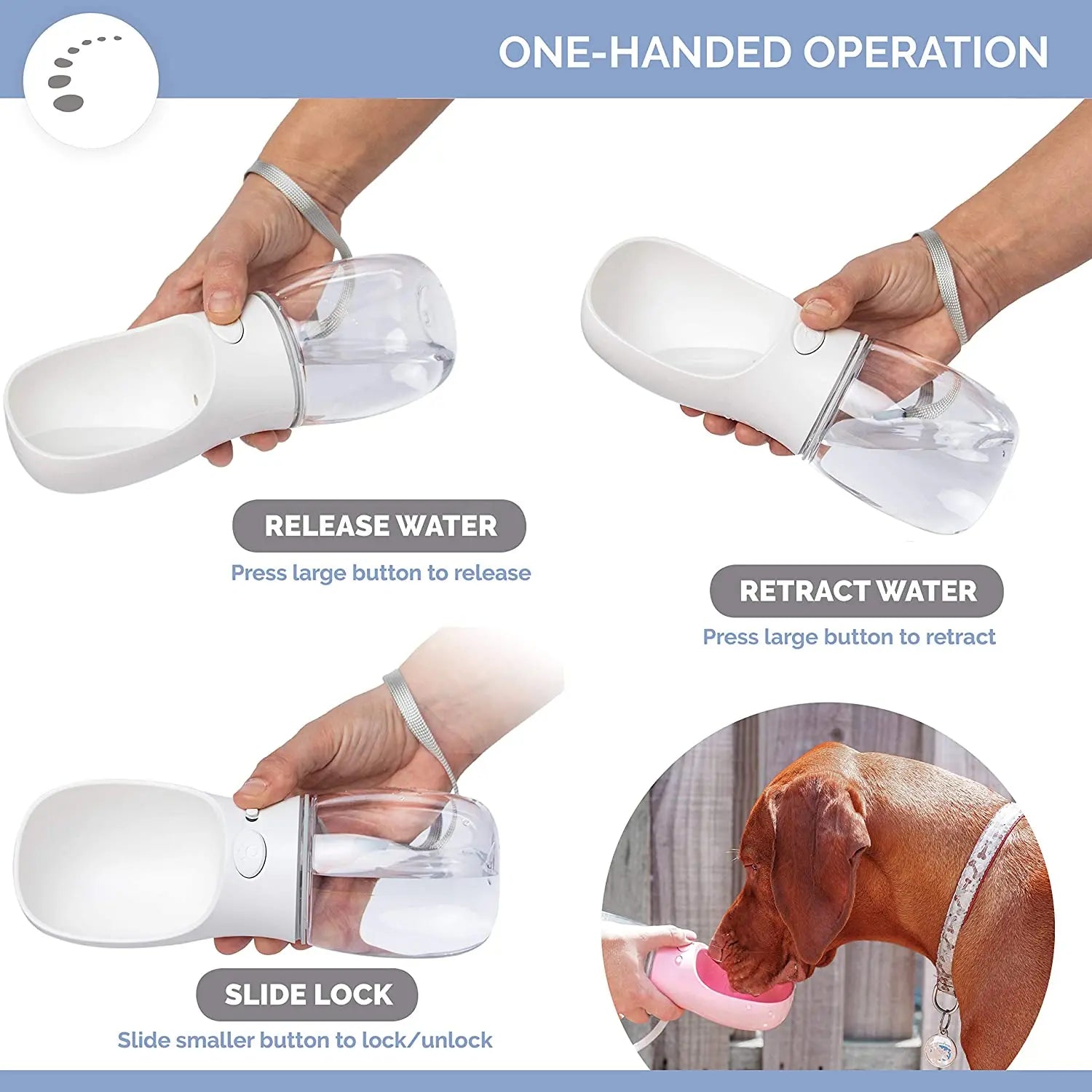 ONE-HANDED OPERATION

RELEASE WATER
Press large button to release

RETRACT WATER
Press large button to retract

SLIDE LOCK
Slide smaller button to lock/unlock