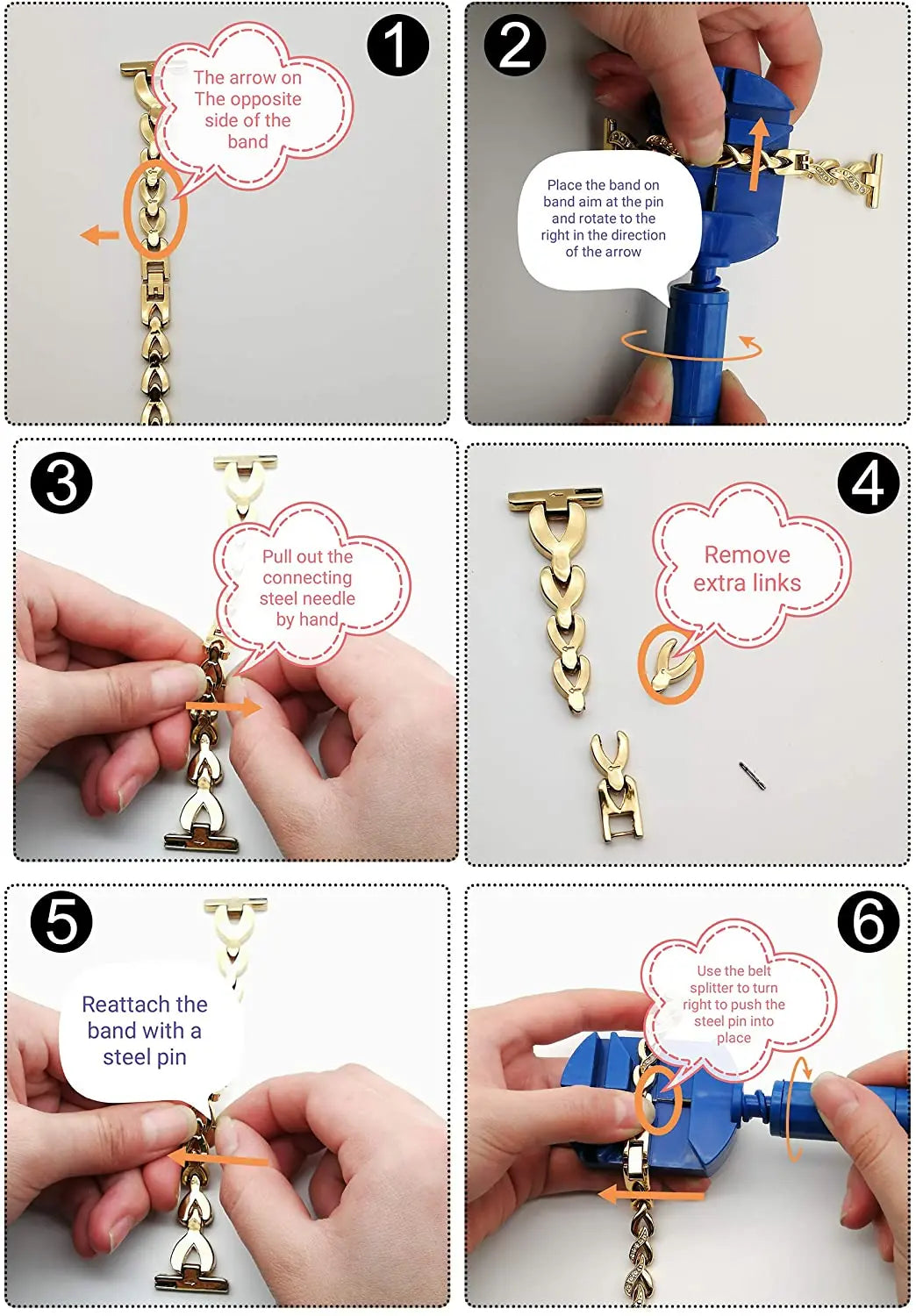 1

The arrow on The opposite side of the band

2

Place the band on band aim at the pin and rotate to the right in the direction of the arrow

3

Pull out the connecting steel needle by hand

4

Remove extra links

5

Reattach the band with a steel pin

6

Use the belt splitter to turn right to push the steel pin into place