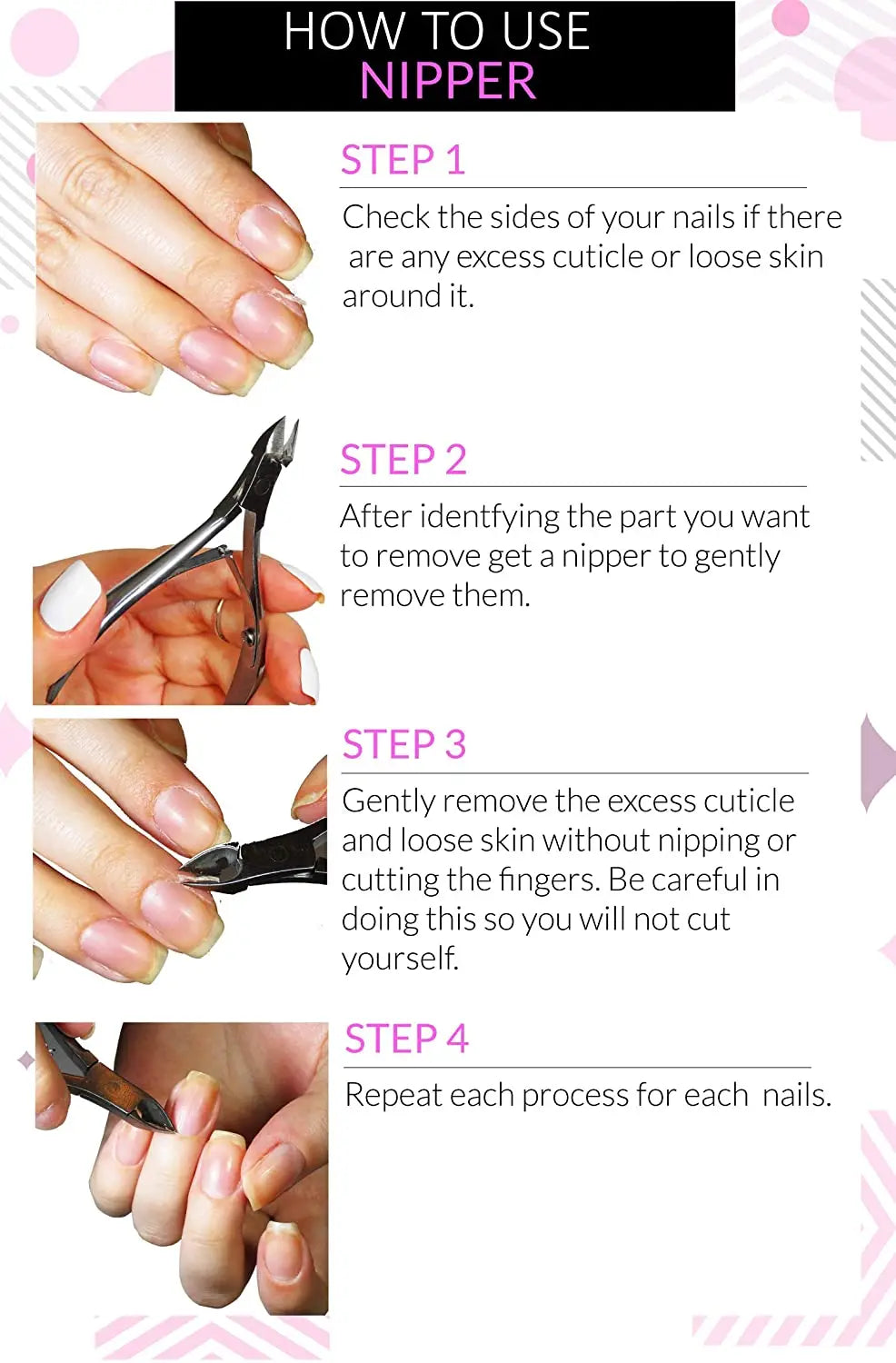 HOW TO USE
NIPPER

STEP 1

Check the sides of your nails if there are any excess cuticle or loose skin around it.

STEP 2

After identfying the part you want to remove get a nipper to gently remove them.

STEP 3

Gently remove the excess cuticle and loose skin without nipping or cutting the fingers. Be careful in doing this so you will not cut yourself.

STEP 4

Repeat each process for each nails.