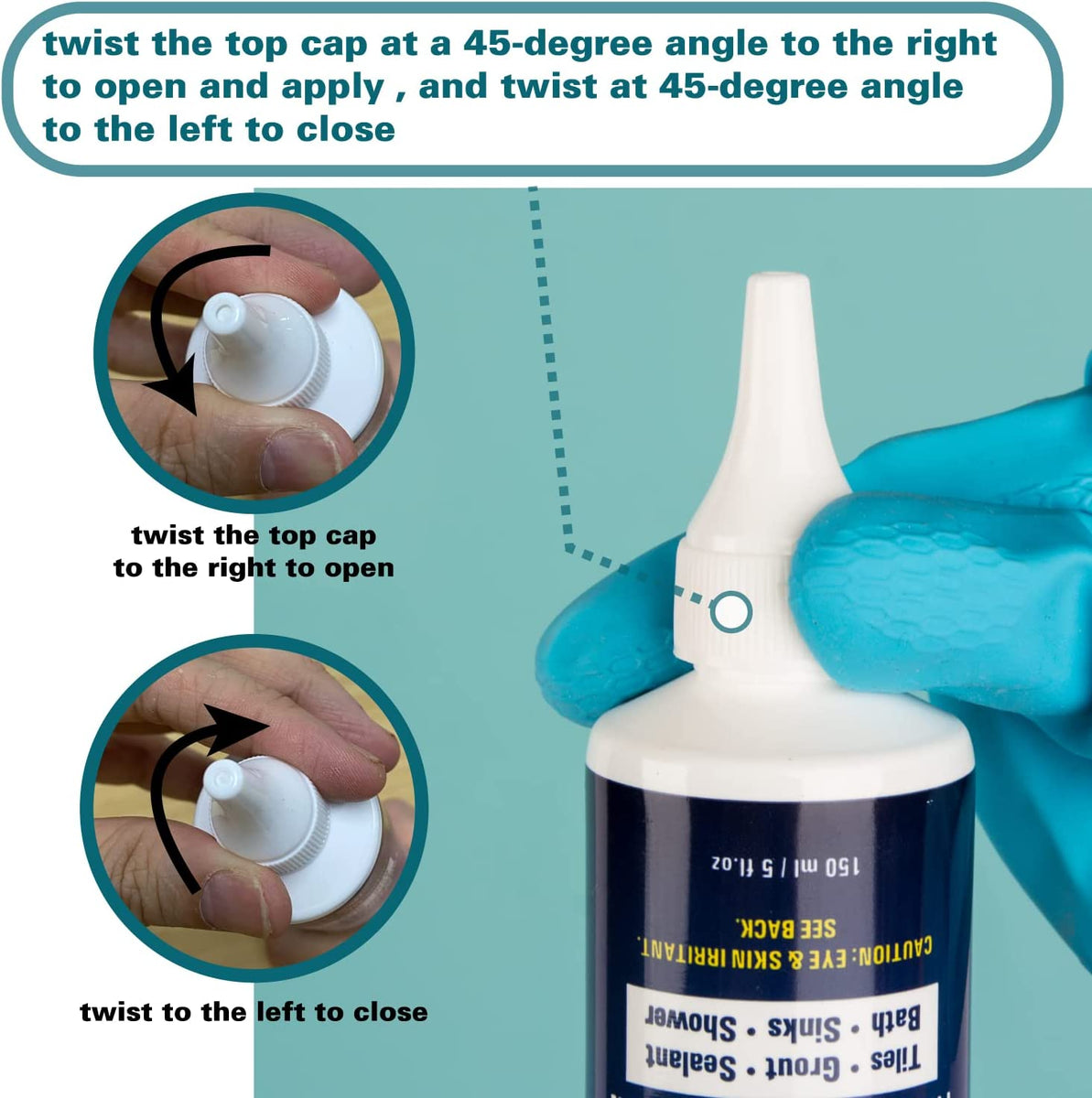 twist the top cap at a 45-degree angle to the right to open and apply , and twist at 45-degree angle to the left to close

twist the top cap to the right to open

twist to the left to close

150 ml / 5 fl.oz

CAUTION: EYE & SKIN IRRITANT. SEE BACK.

Tiles • Grout • Sealant
Bath • Sinks • Shower