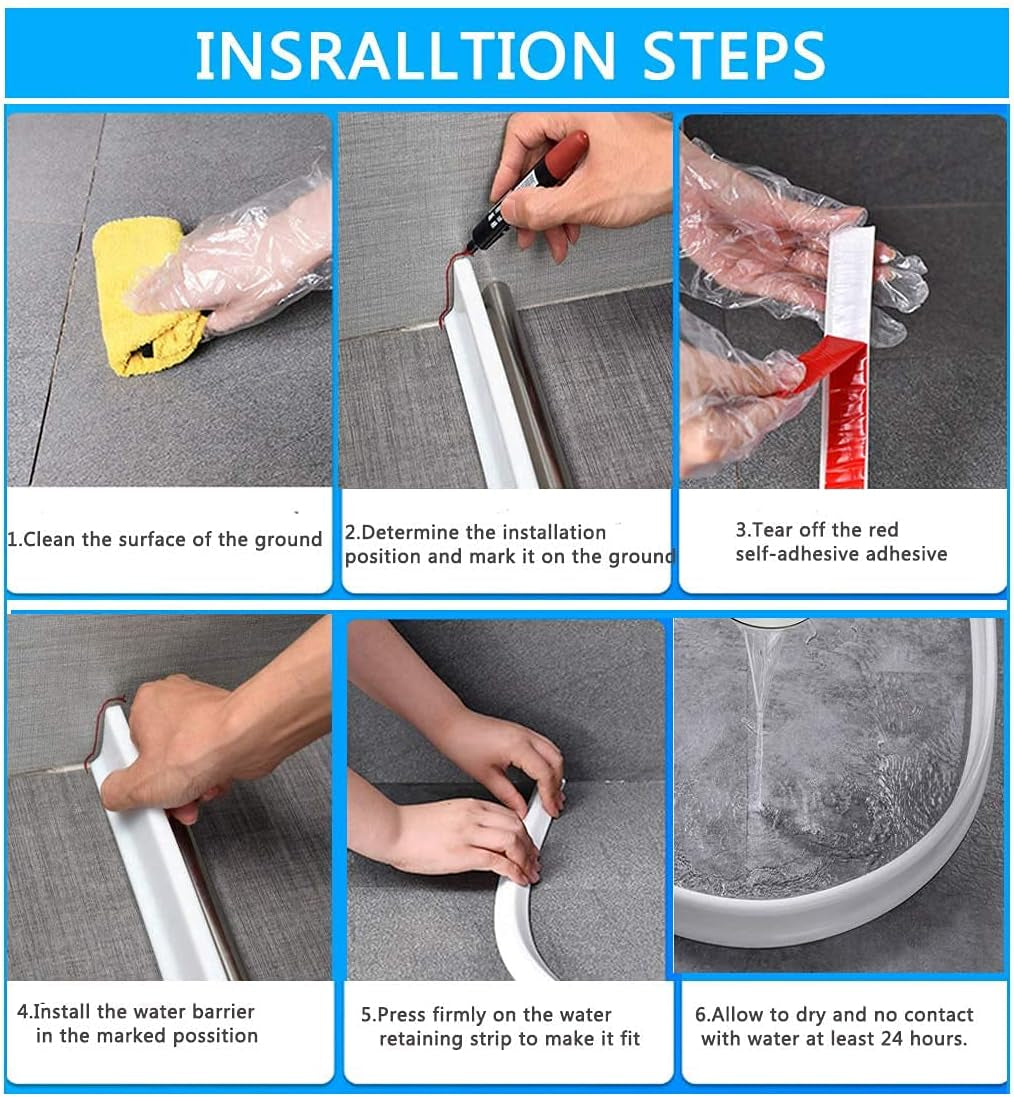 INSRALLTION STEPS

1.Clean the surface of the ground

2.Determine the installation position and mark it on the ground

3.Tear off the red self-adhesive adhesive

4.Install the water barrier in the marked possition

5.Press firmly on the water retaining strip to make it fit

6.Allow to dry and no contact with water at least 24 hours.