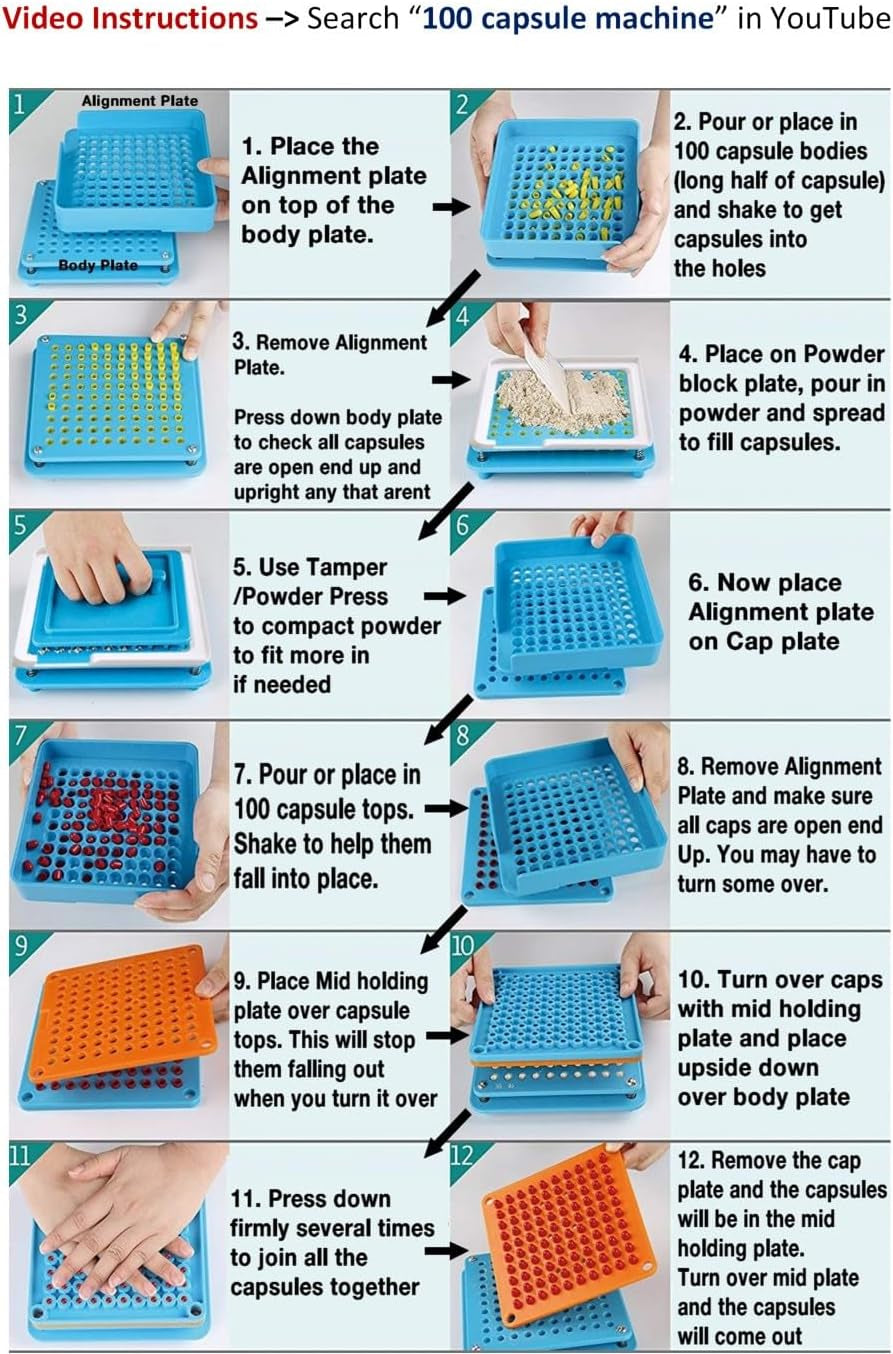 Video Instructions –> Search “100 capsule machine” in YouTube

1

Alignment Plate

Body Plate

1. Place the Alignment plate on top of the body plate.

2

2. Pour or place in 100 capsule bodies (long half of capsule) and shake to get capsules into the holes

3

3. Remove Alignment Plate.

Press down body plate to check all capsules are open end up and upright any that arent

4

4. Place on Powder block plate, pour in powder and spread to fill capsules.

5

5. Use Tamper /Powder Press to compact powder to fit more in if needed

6

6. Now place Alignment plate on Cap plate

7

7. Pour or place in 100 capsule tops. Shake to help them fall into place.

8

8. Remove Alignment Plate and make sure all caps are open end Up. You may have to turn some over.

9

9. Place Mid holding plate over capsule tops. This will stop them falling out when you turn it over

10

10. Turn over caps with mid holding plate and place upside down over body plate

11

11. Press down firmly several times to join all the capsules together

12

12. Remove the cap plate and the capsules will be in the mid holding plate.
Turn over mid plate and the capsules will come out