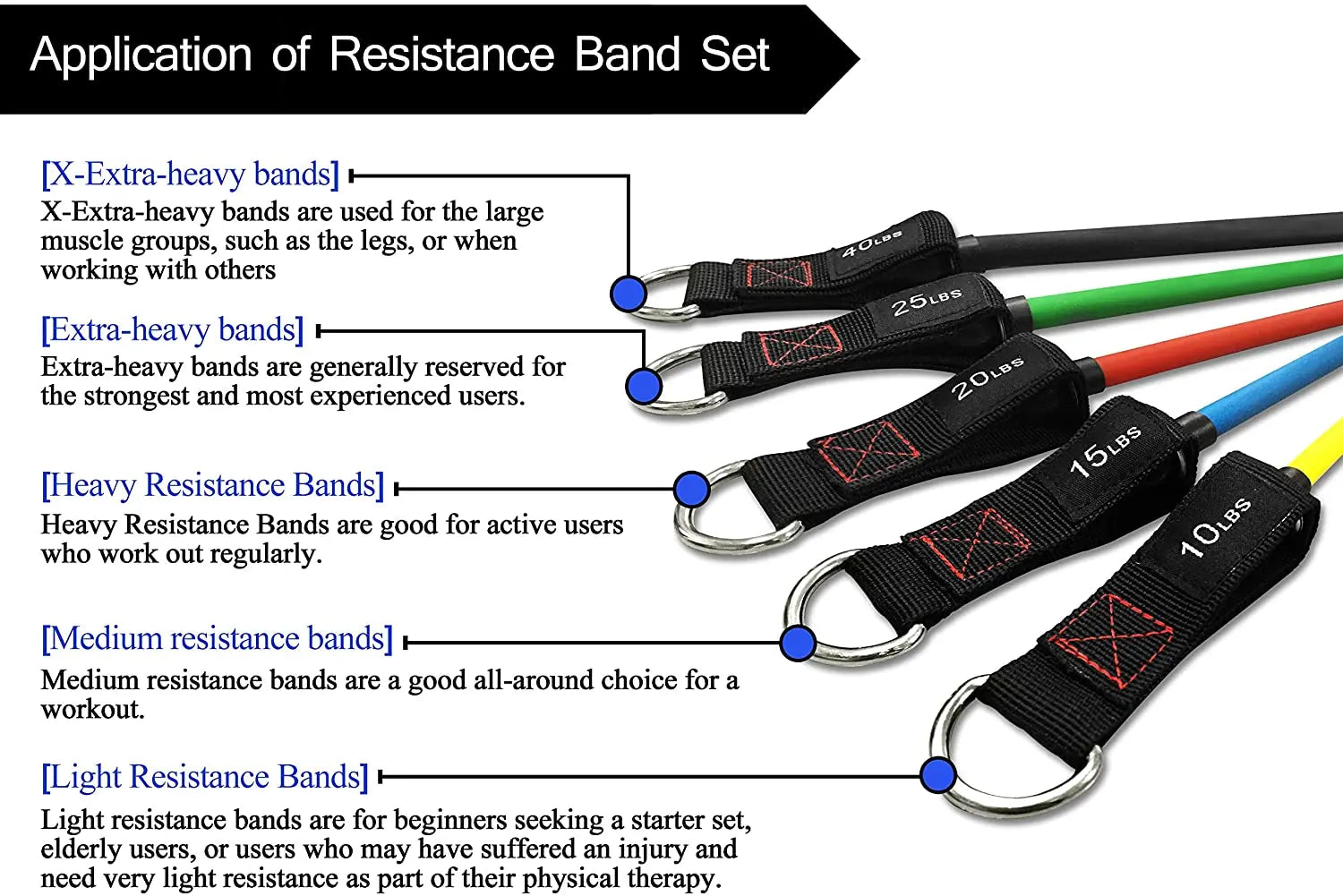 Application of Resistance Band Set

[X-Extra-heavy bands]
X-Extra-heavy bands are used for the large muscle groups, such as the legs, or when working with others

[Extra-heavy bands]
Extra-heavy bands are generally reserved for the strongest and most experienced users.

[Heavy Resistance Bands]
Heavy Resistance Bands are good for active users who work out regularly.

[Medium resistance bands]
Medium resistance bands are a good all-around choice for a workout.

[Light Resistance Bands]
Light resistance bands are for beginners seeking a starter set, elderly users, or users who may have suffered an injury and need very light resistance as part of their physical therapy.

40LBS
25LBS
20LBS
15LBS
10LBS