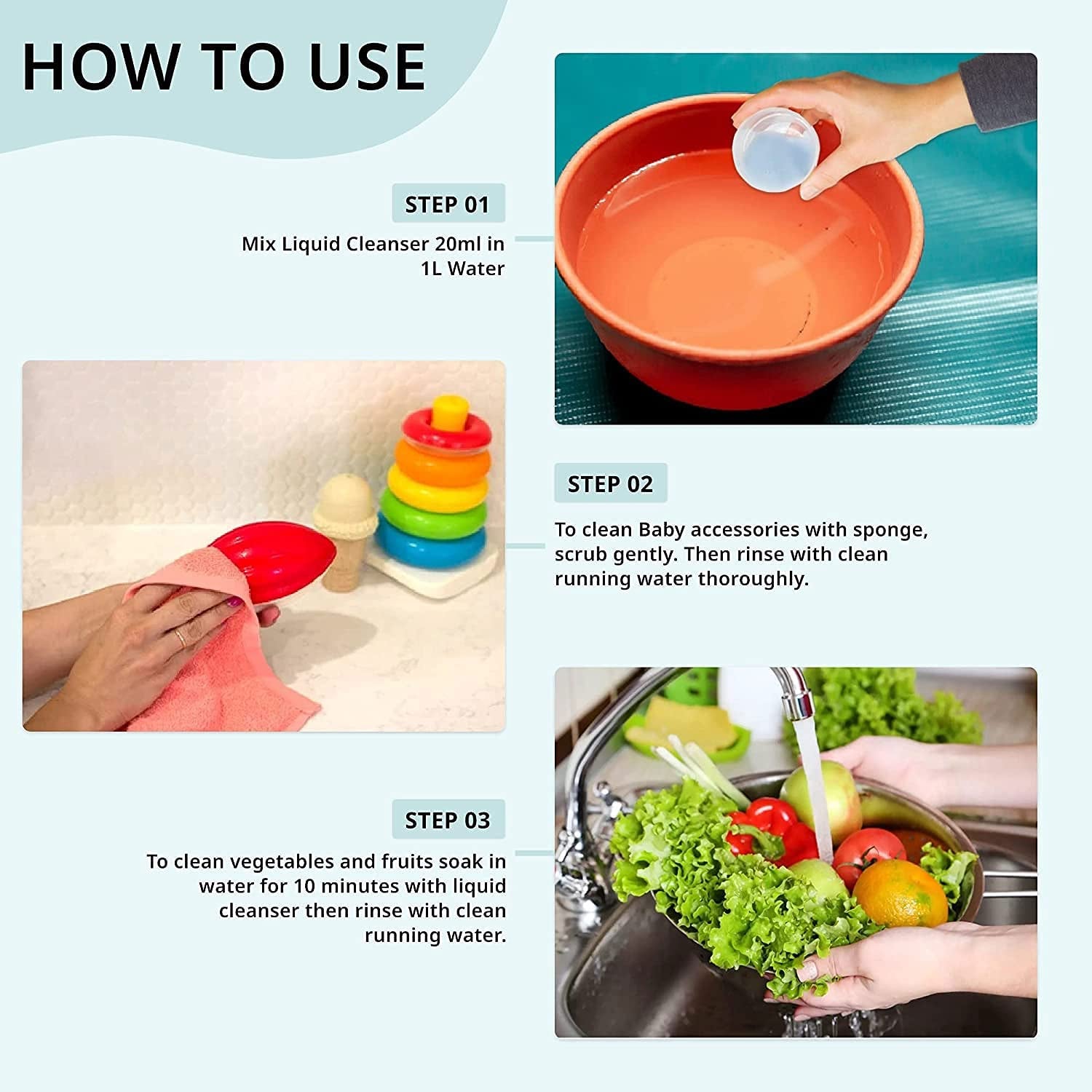 HOW TO USE

STEP 01

Mix Liquid Cleanser 20ml in 1L Water

STEP 02

To clean Baby accessories with sponge, scrub gently. Then rinse with clean running water thoroughly.

STEP 03

To clean vegetables and fruits soak in water for 10 minutes with liquid cleanser then rinse with clean running water.