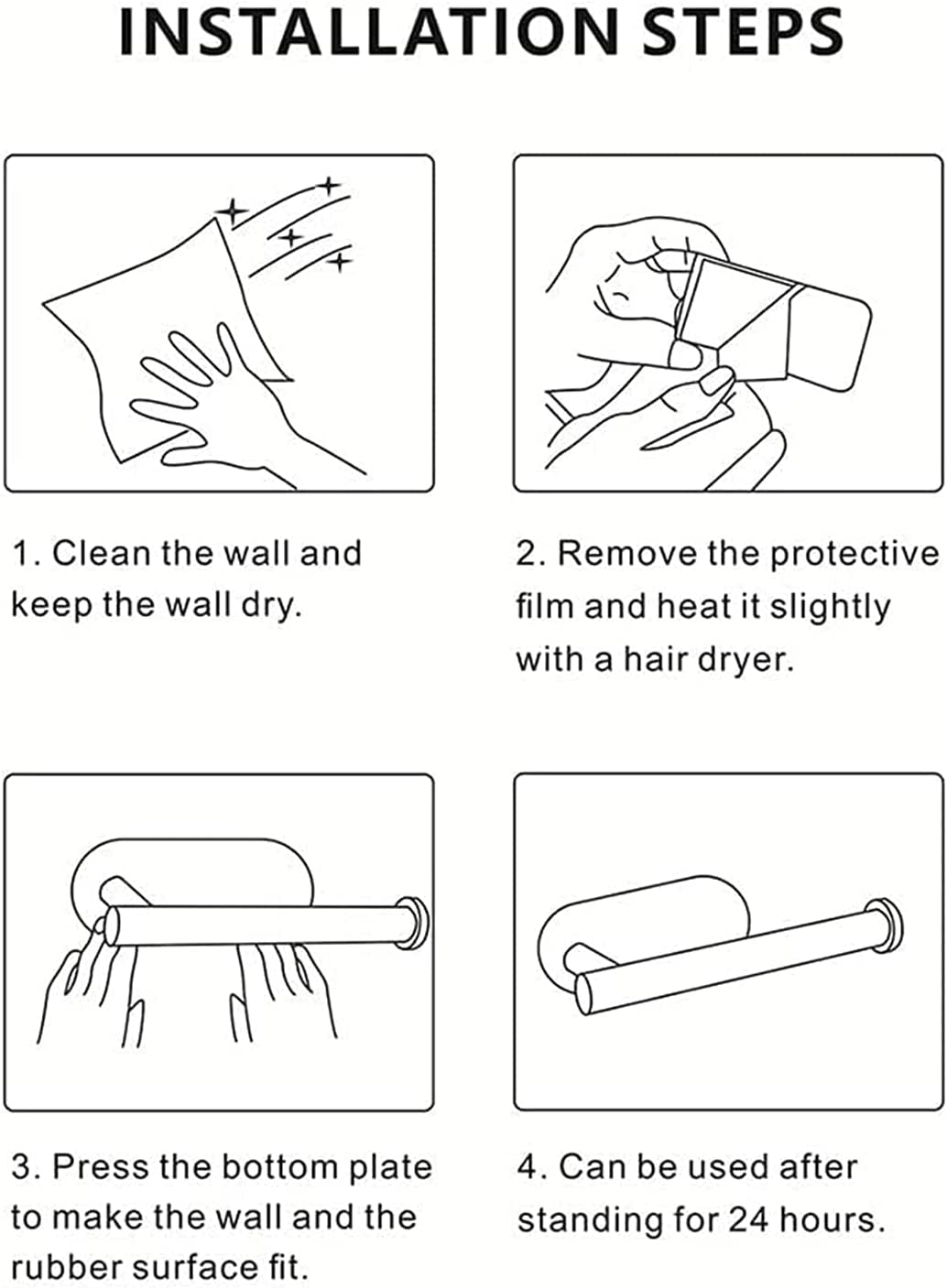 INSTALLATION STEPS

1. Clean the wall and keep the wall dry.

2. Remove the protective film and heat it slightly with a hair dryer.

3. Press the bottom plate to make the wall and the rubber surface fit.

4. Can be used after standing for 24 hours.