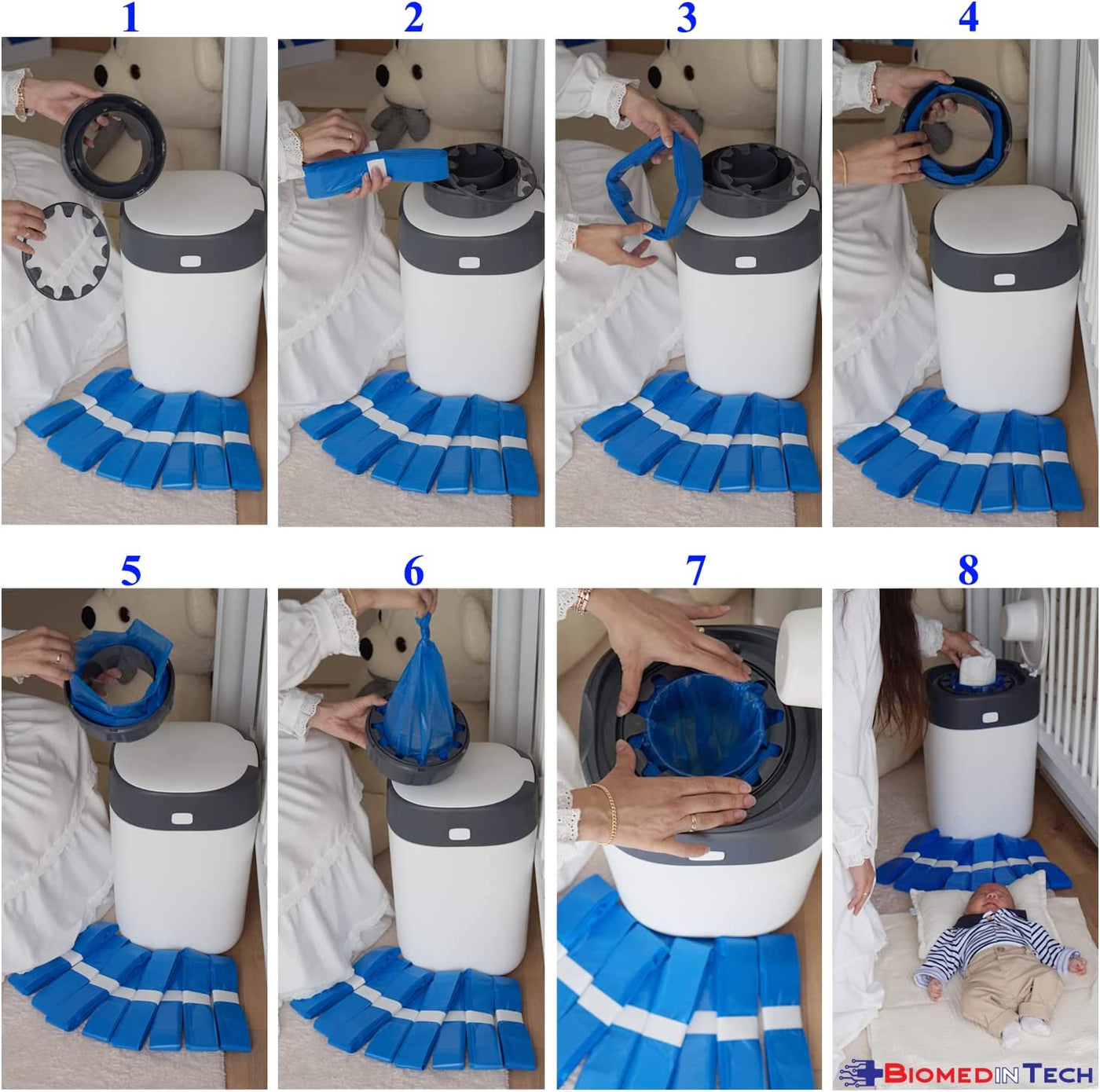 1

2

3

4

5

6

7

8

BIOMEDINTECH