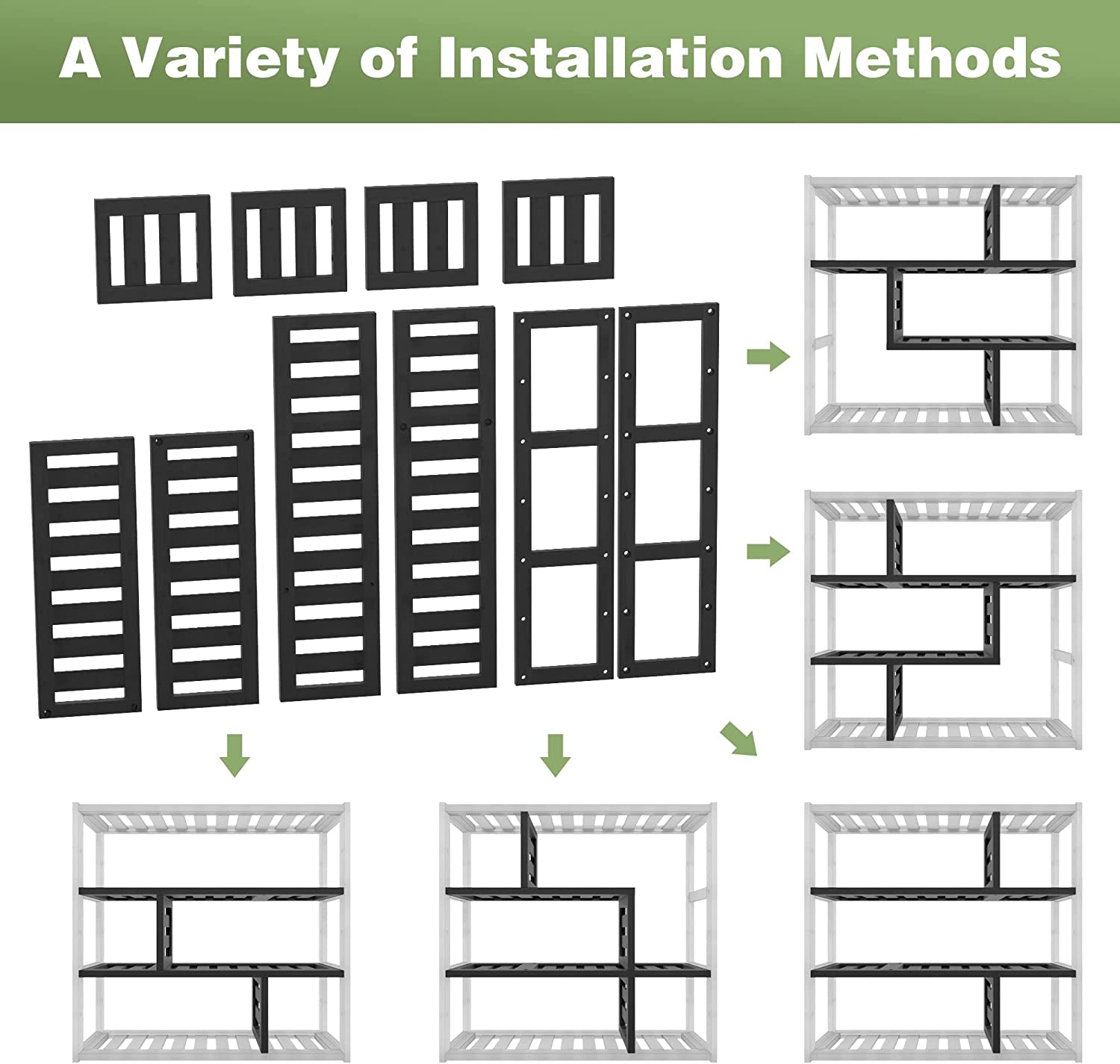 A Variety of Installation Methods