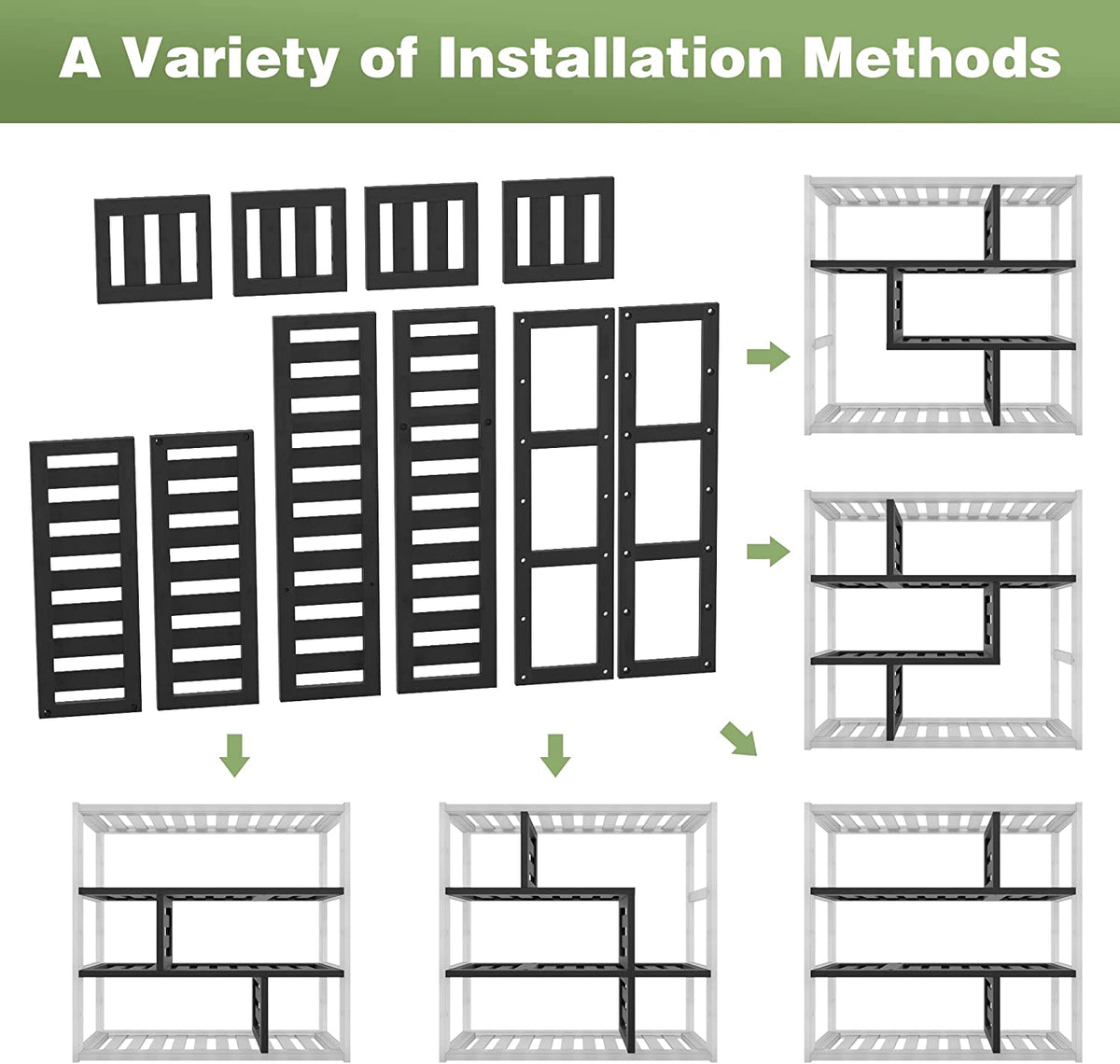 A Variety of Installation Methods