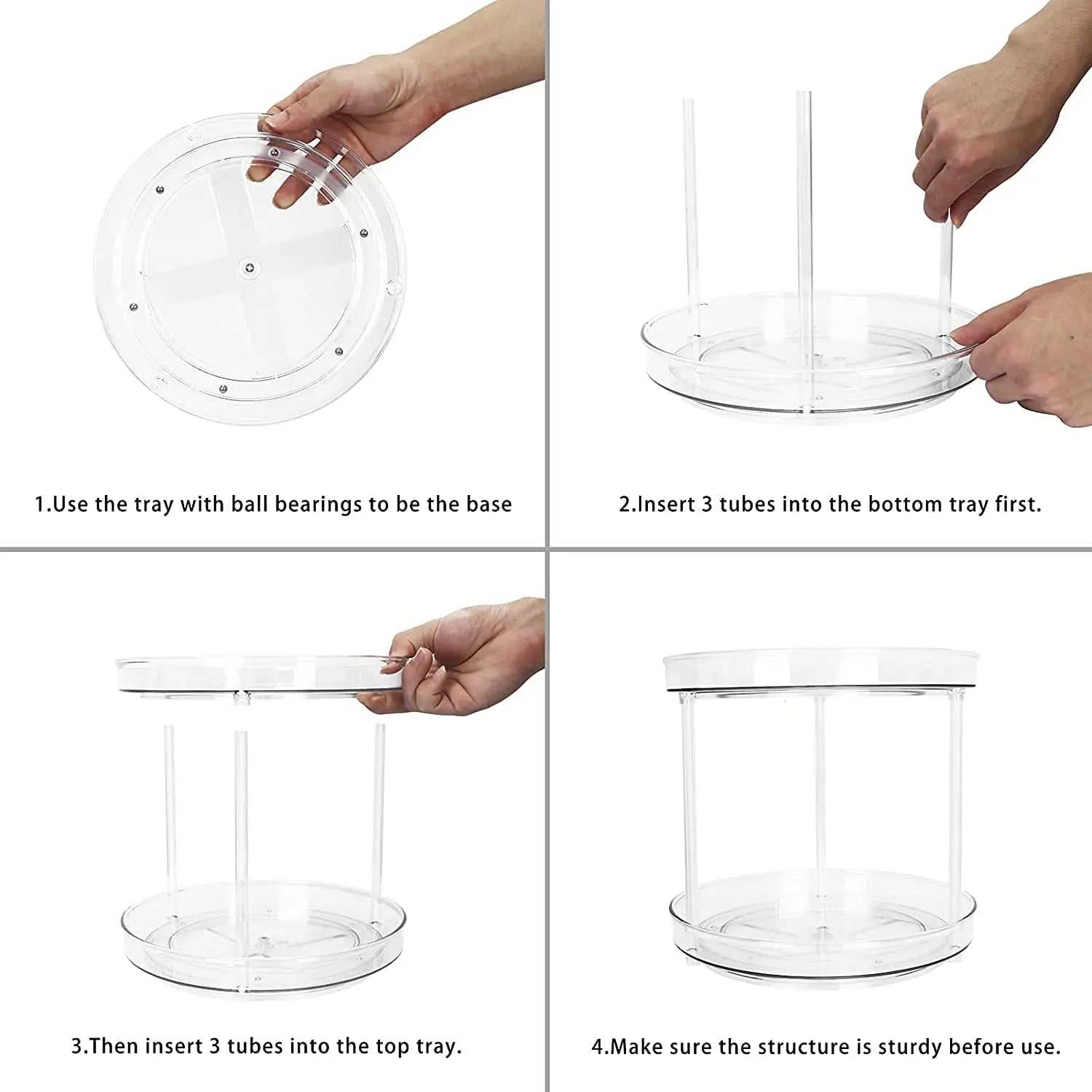 1.Use the tray with ball bearings to be the base

2.Insert 3 tubes into the bottom tray first.

3.Then insert 3 tubes into the top tray.

4.Make sure the structure is sturdy before use.