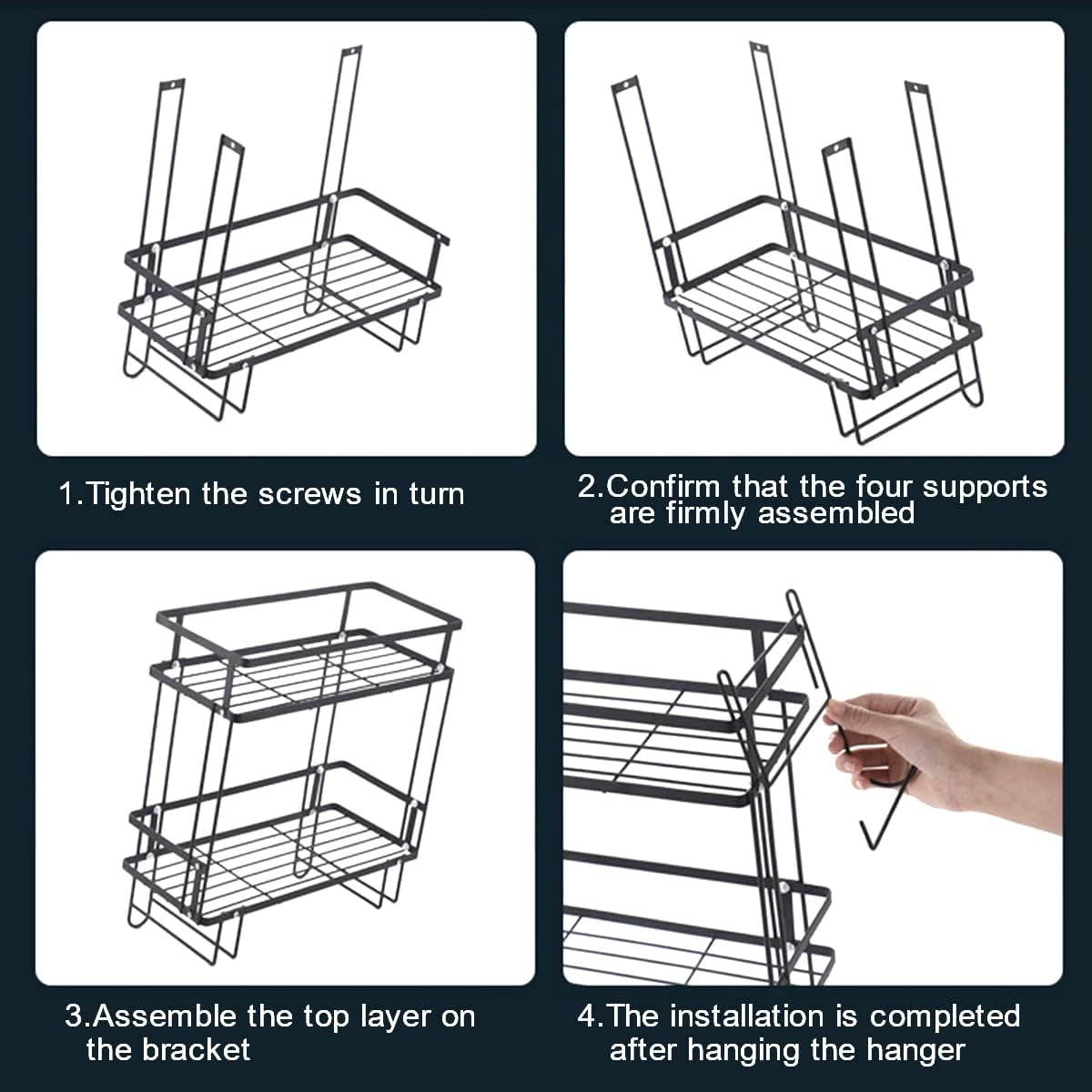 1.Tighten the screws in turn

2.Confirm that the four supports are firmly assembled

3.Assemble the top layer on the bracket

4.The installation is completed after hanging the hanger