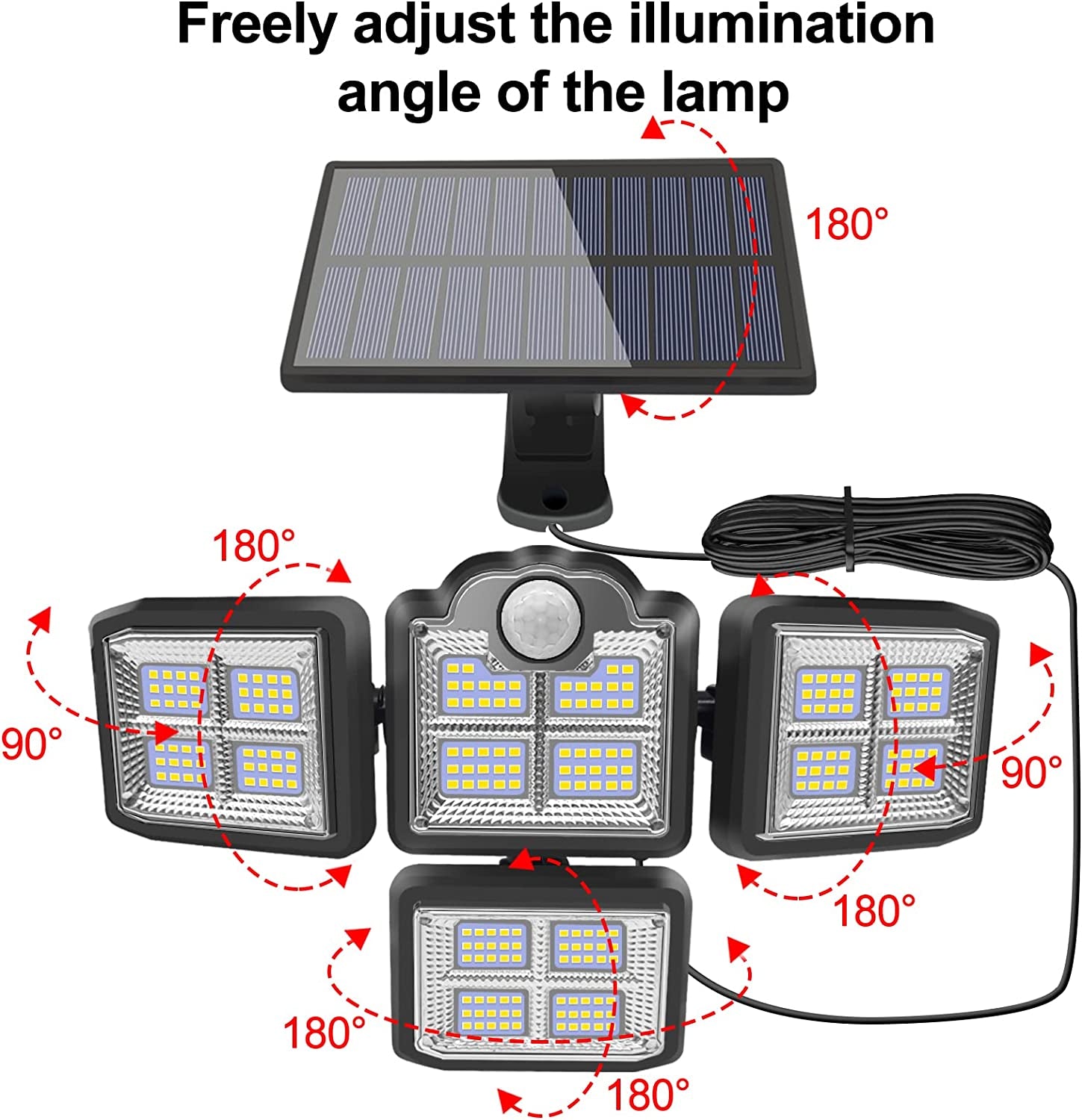 Freely adjust the illumination angle of the lamp

180°

180°

90°

90°

180°

180°

180°