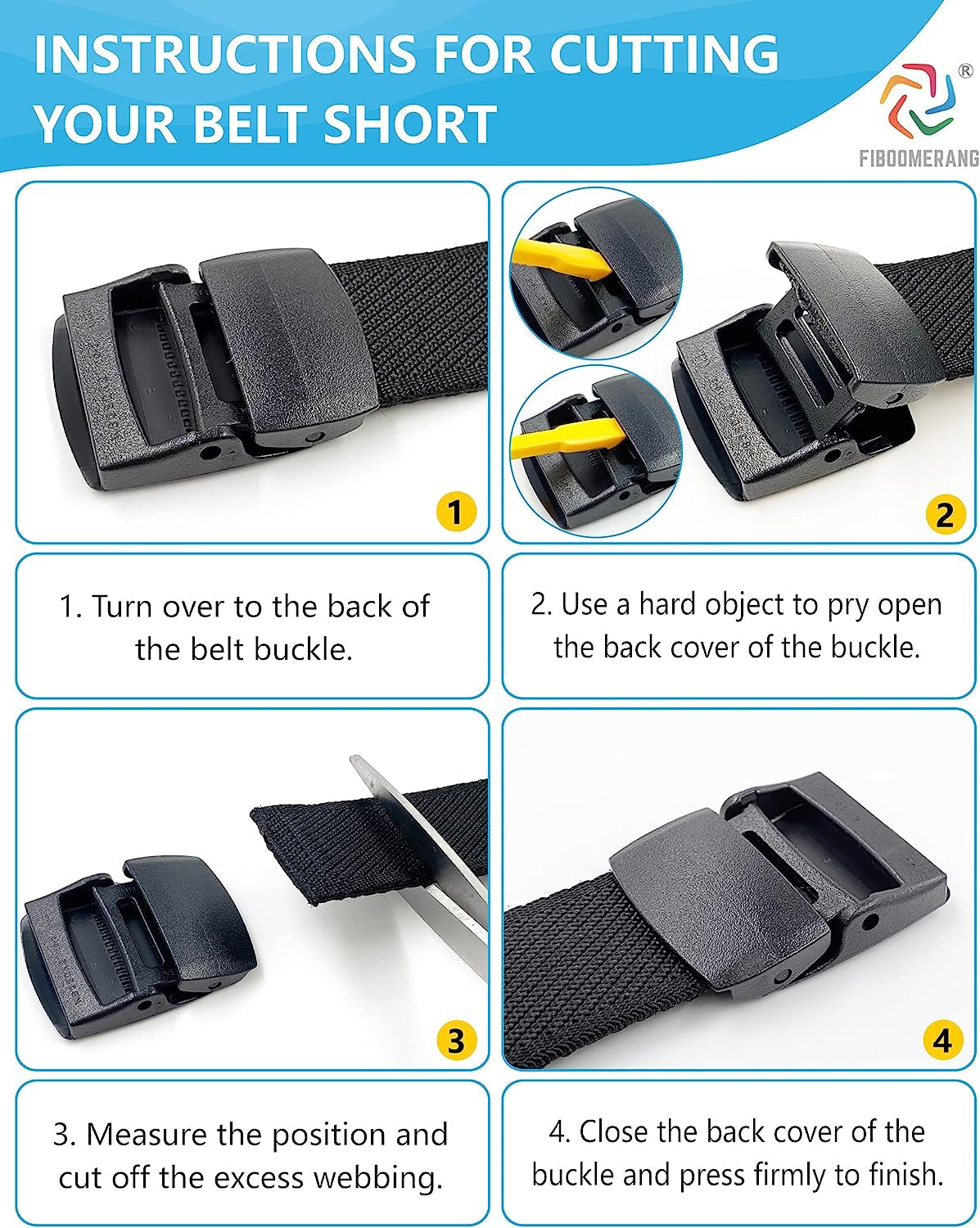 INSTRUCTIONS FOR CUTTING YOUR BELT SHORT

®

FIBOOMERANG

1

2

1. Turn over to the back of the belt buckle.

2. Use a hard object to pry open the back cover of the buckle.

3

4

3. Measure the position and cut off the excess webbing.

4. Close the back cover of the buckle and press firmly to finish.