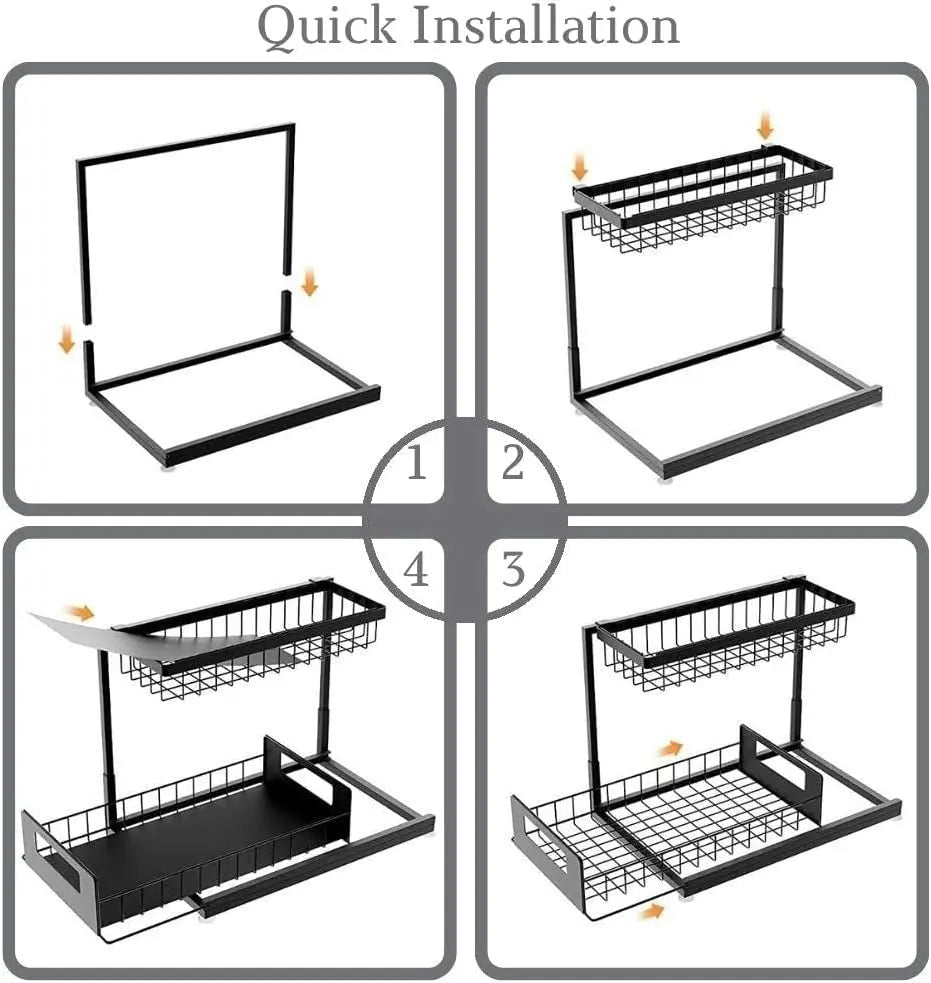 Quick Installation

1

2

4

3