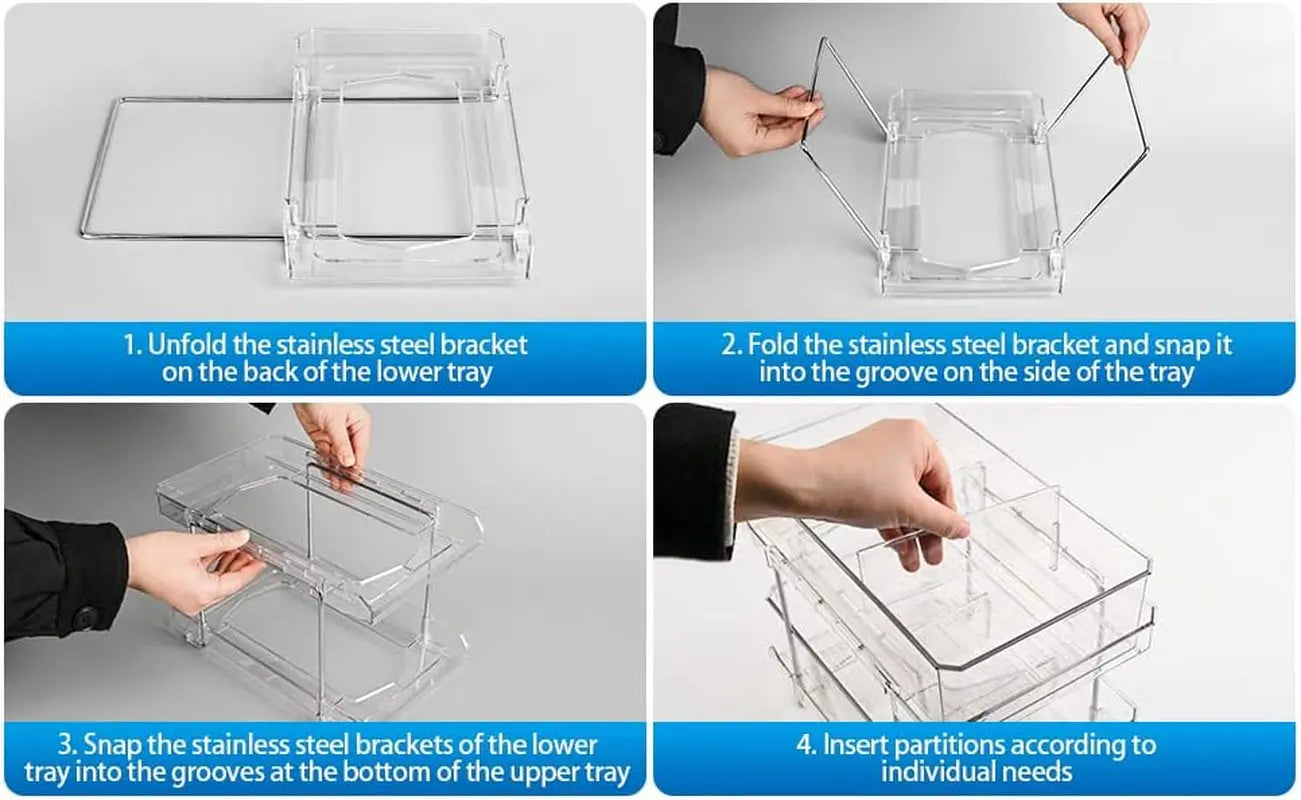 1. Unfold the stainless steel bracket on the back of the lower tray

2. Fold the stainless steel bracket and snap it into the groove on the side of the tray

3. Snap the stainless steel brackets of the lower tray into the grooves at the bottom of the upper tray

4. Insert partitions according to individual needs