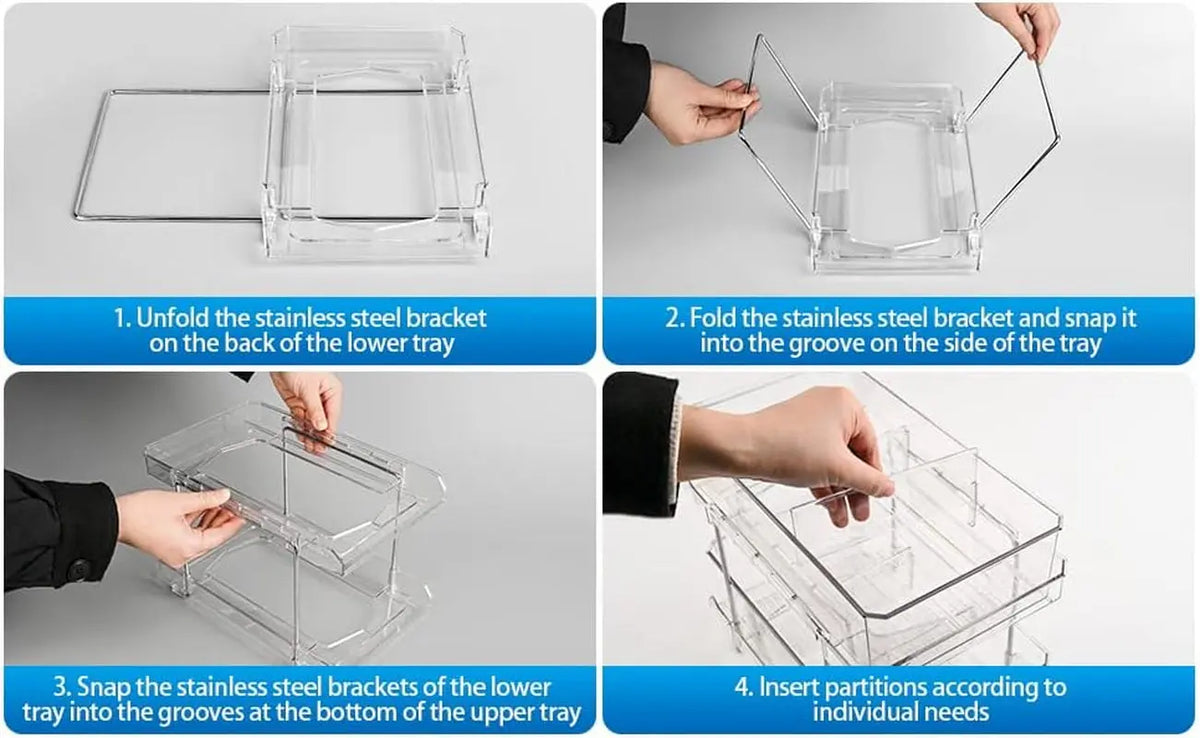 1. Unfold the stainless steel bracket on the back of the lower tray

2. Fold the stainless steel bracket and snap it into the groove on the side of the tray

3. Snap the stainless steel brackets of the lower tray into the grooves at the bottom of the upper tray

4. Insert partitions according to individual needs