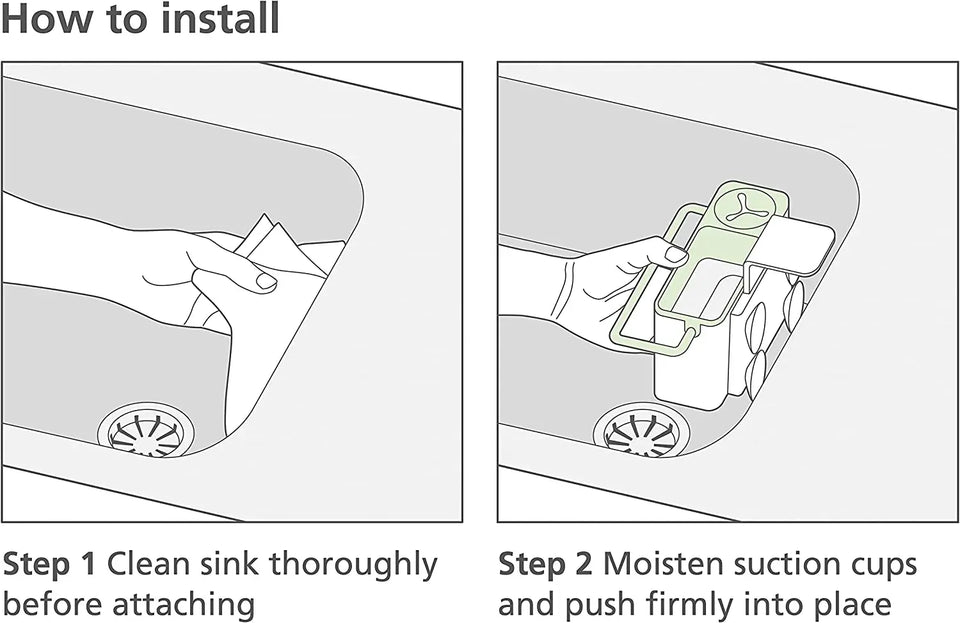 How to install

Step 1 Clean sink thoroughly before attaching

Step 2 Moisten suction cups and push firmly into place