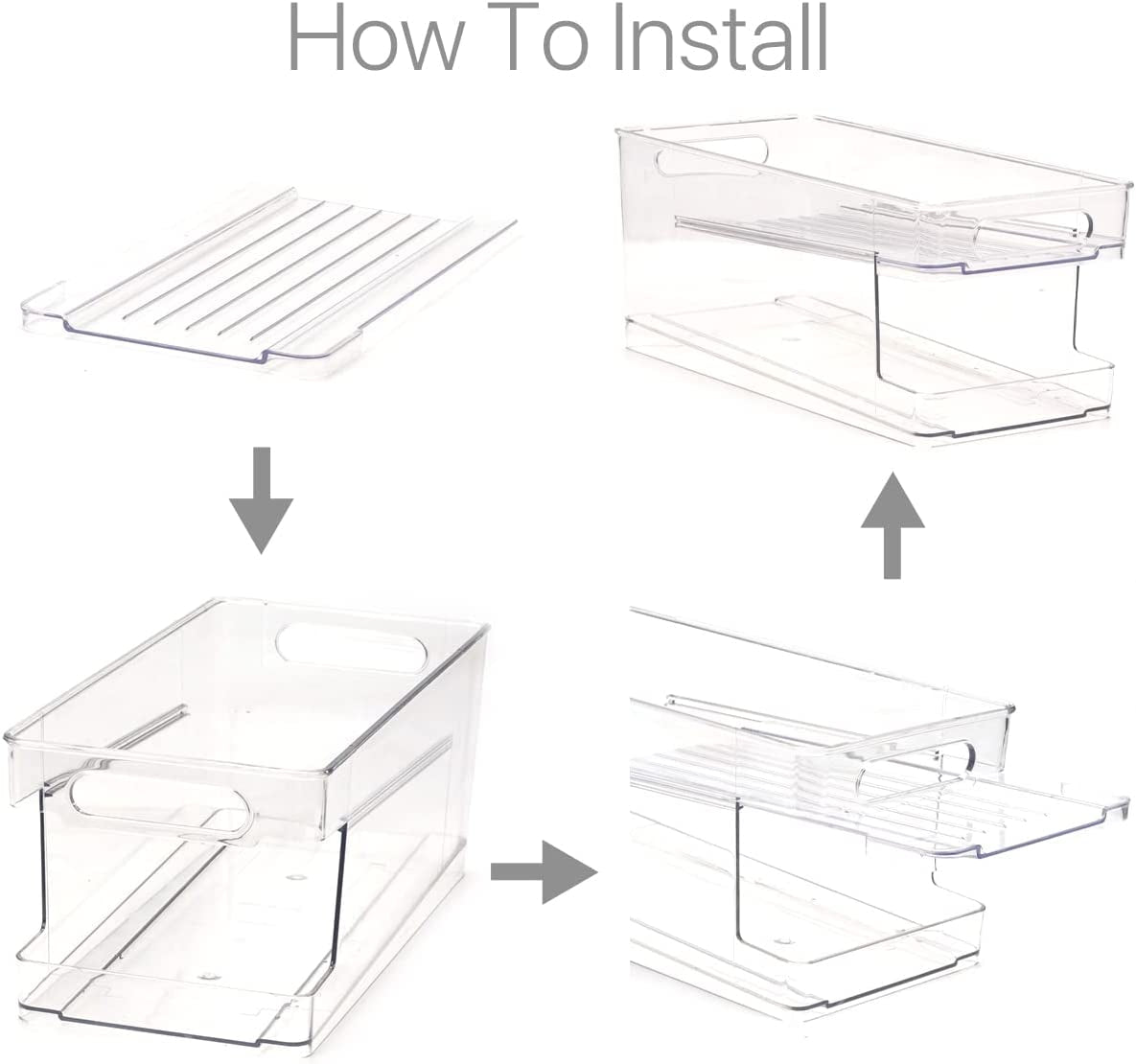 How To Install