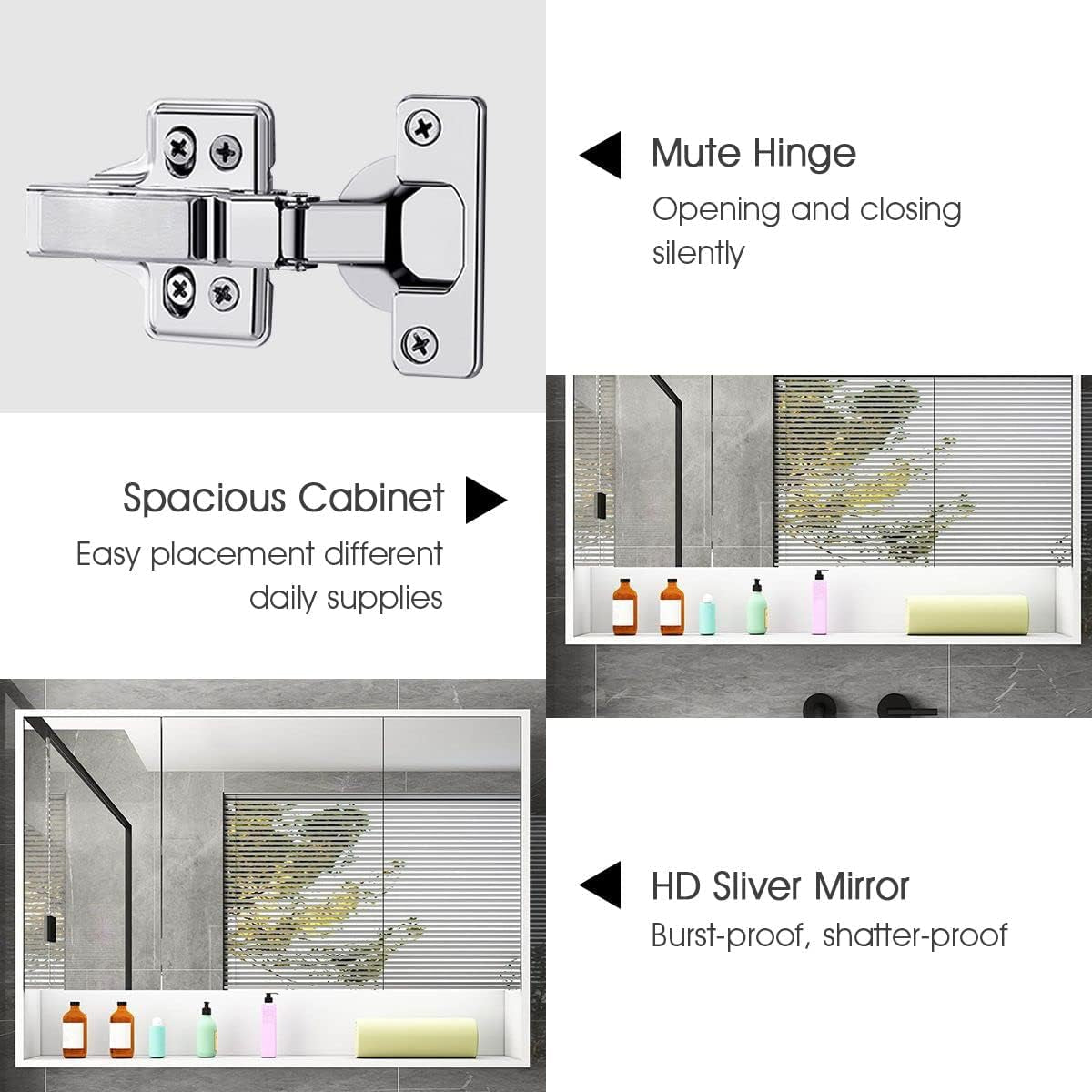 Mute Hinge
Opening and closing silently

Spacious Cabinet
Easy placement different daily supplies

HD Sliver Mirror
Burst-proof, shatter-proof