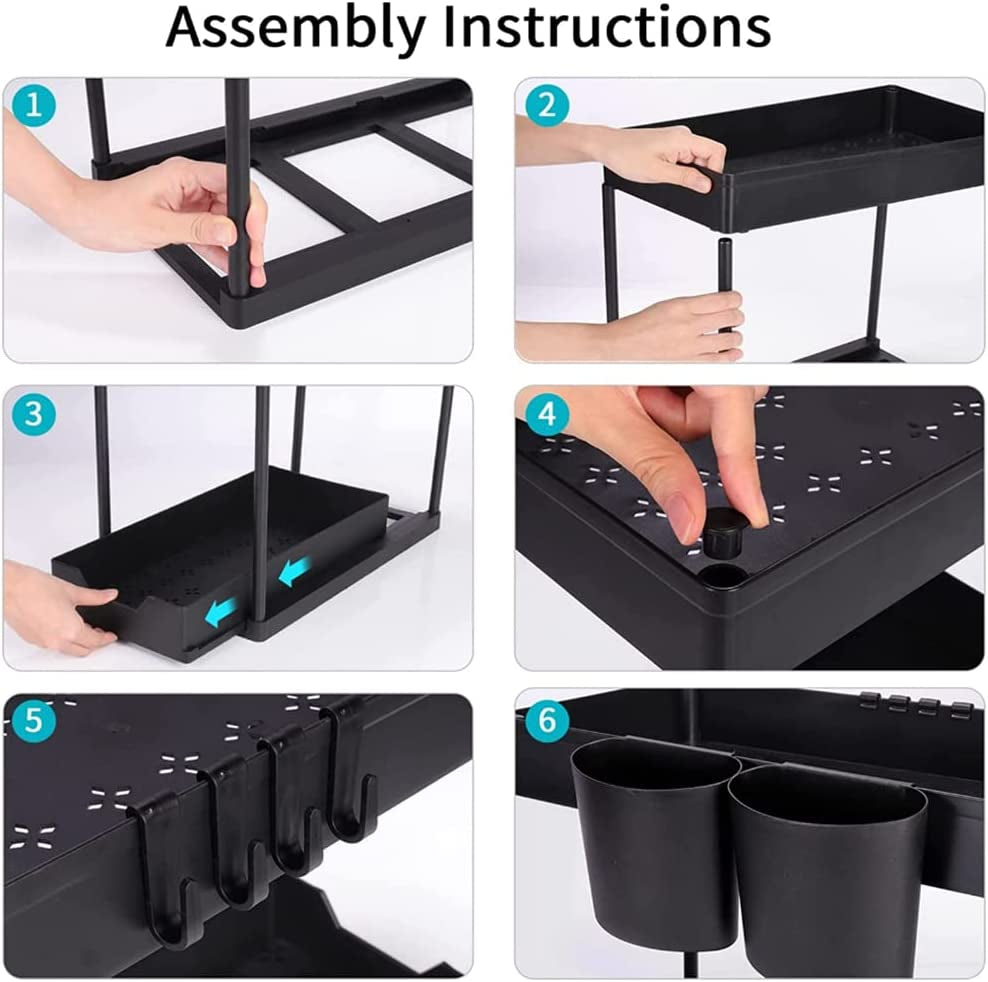 Assembly Instructions

1

2

3

4

5

6