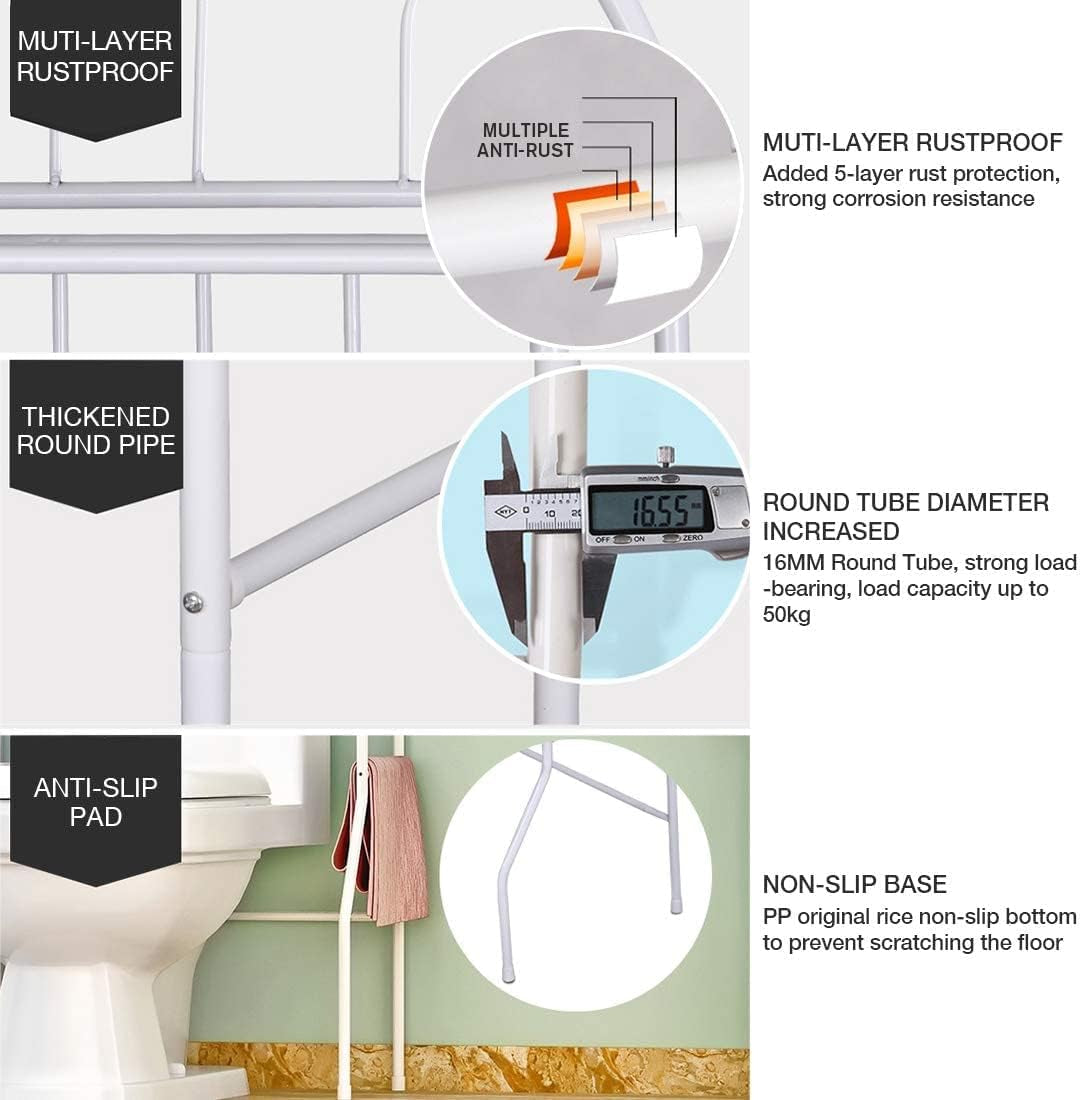 MUTI-LAYER RUSTPROOF

MULTIPLE ANTI-RUST

MUTI-LAYER RUSTPROOF
Added 5-layer rust protection, strong corrosion resistance

THICKENED ROUND PIPE

mm/inch
0 10 20
16.55
OFF ON ZERO

ROUND TUBE DIAMETER INCREASED
16MM Round Tube, strong load -bearing, load capacity up to 50kg

ANTI-SLIP PAD

NON-SLIP BASE
PP original rice non-slip bottom to prevent scratching the floor