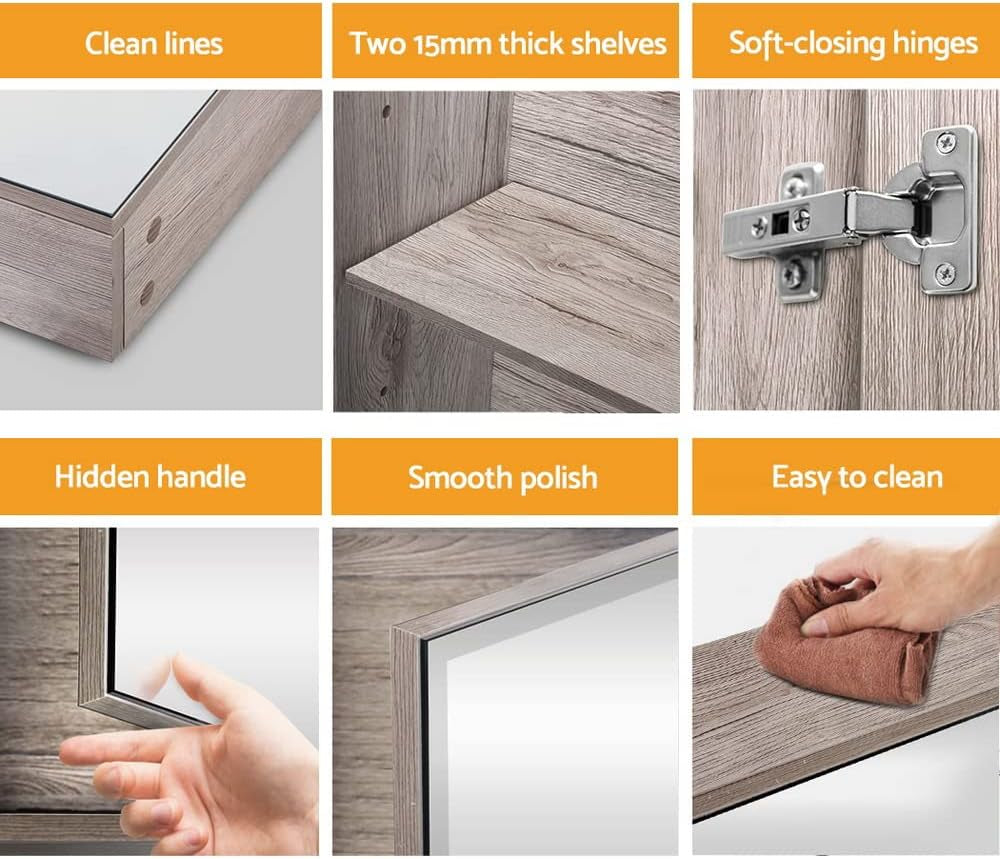 Clean lines

Two 15mm thick shelves

Soft-closing hinges

Hidden handle

Smooth polish

Easy to clean