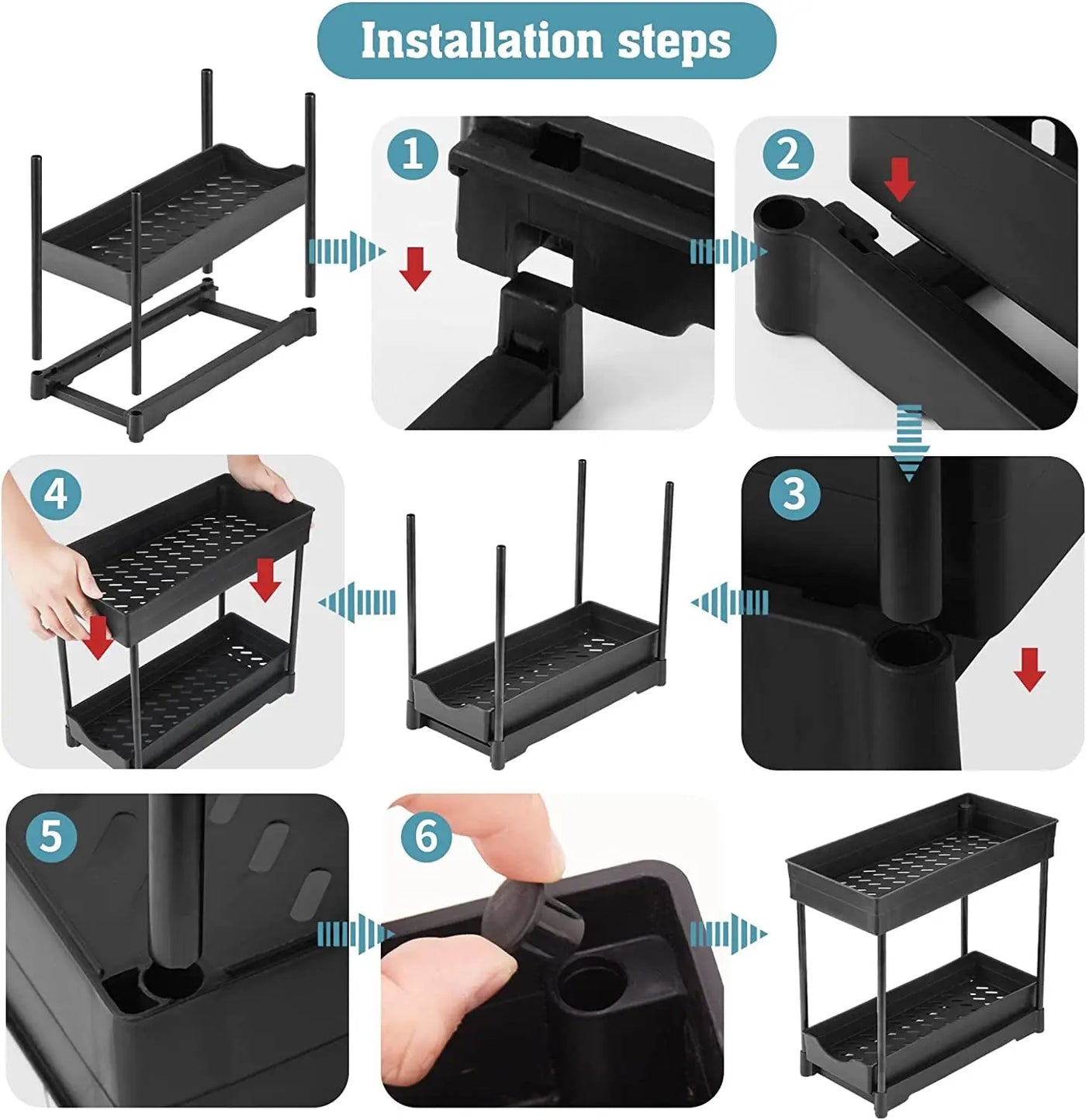 Installation steps

1

2

4

3

5

6