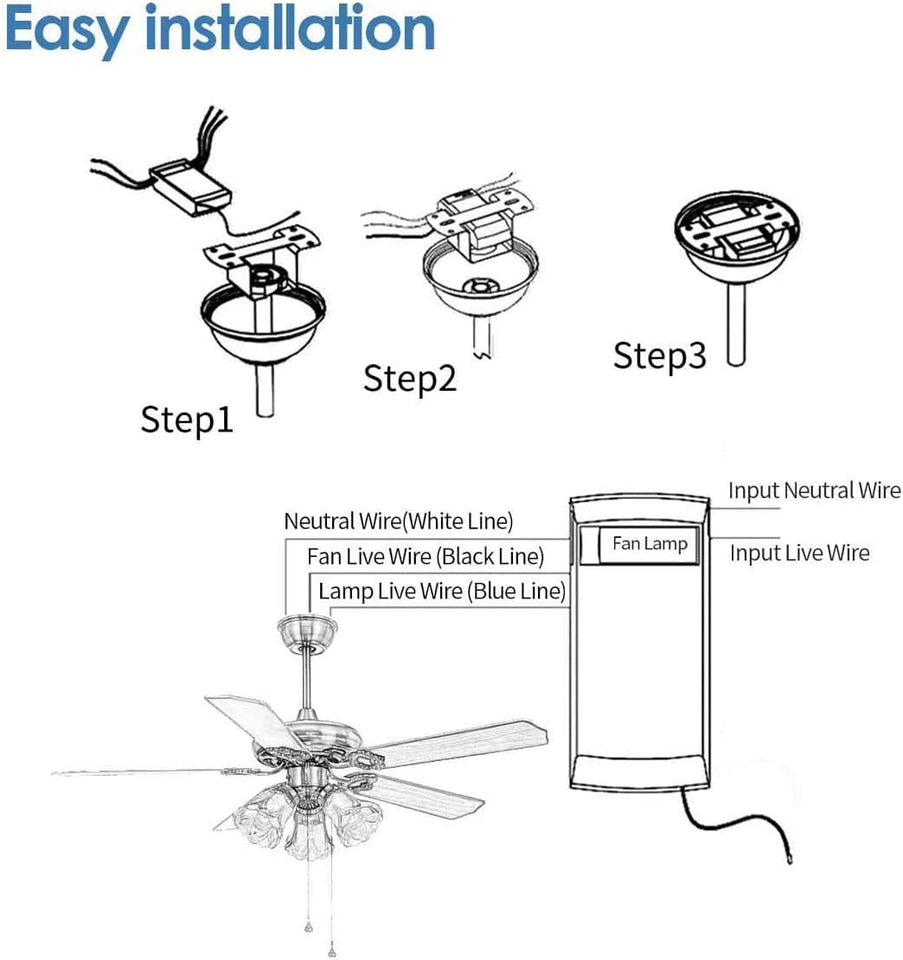 Easy installation

Step1

Step2

Step3

Neutral Wire(White Line)

Fan Live Wire (Black Line)

Lamp Live Wire (Blue Line)

Fan Lamp

Input Neutral Wire

Input Live Wire