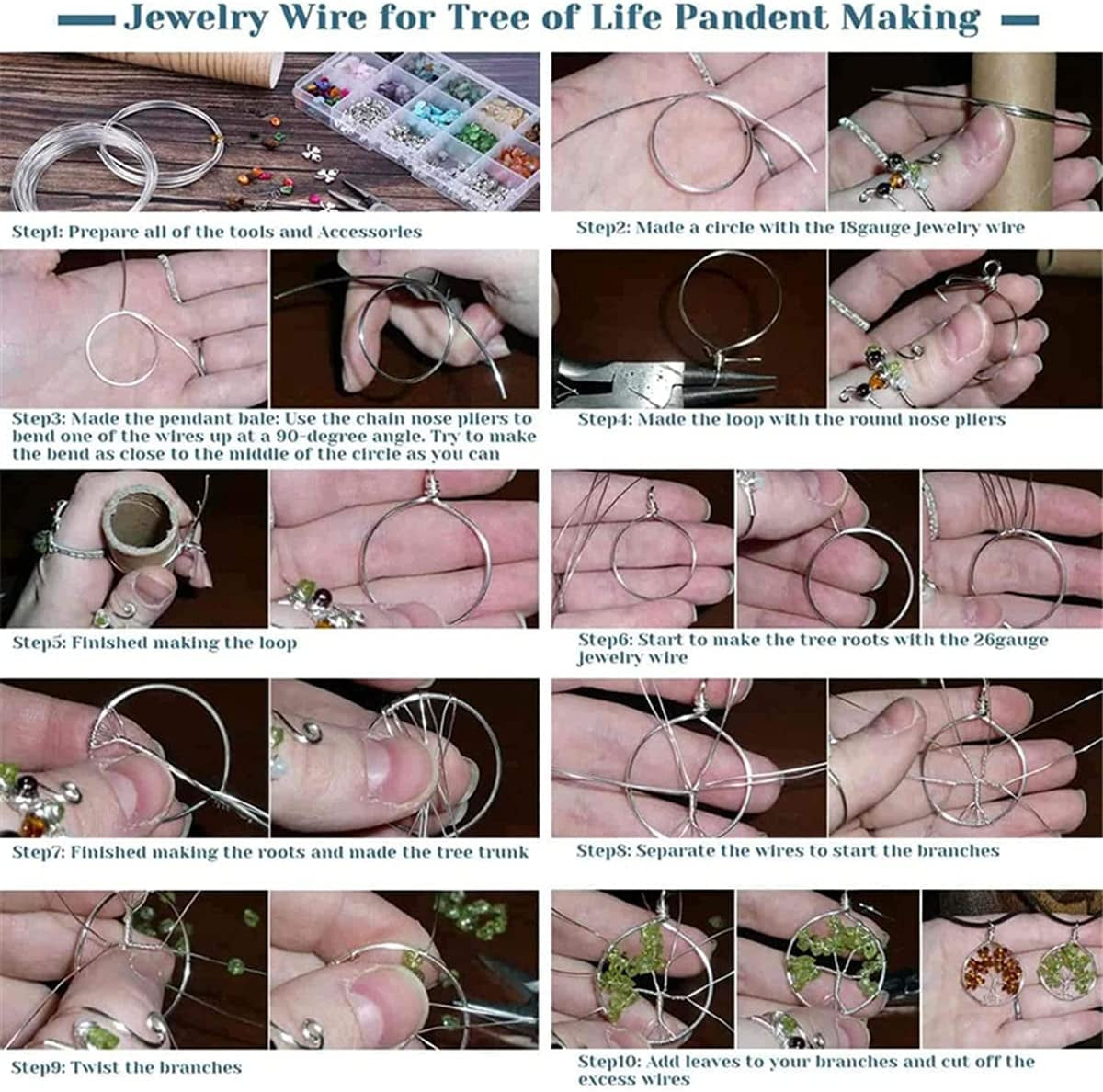 Jewelry Wire for Tree of Life Pandent Making

Step1: Prepare all of the tools and Accessories

Step2: Made a circle with the 18gauge jewelry wire

Step3: Made the pendant bale: Use the chain nose pliers to bend one of the wires up at a 90-degree angle. Try to make the bend as close to the middle of the circle as you can

Step4: Made the loop with the round nose pliers

Step5: Finished making the loop

Step6: Start to make the tree roots with the 26gauge jewelry wire

Step7: Finished making the roots and made the tree trunk

Step8: Separate the wires to start the branches

Step9: Twist the branches

Step10: Add leaves to your branches and cut off the excess wires