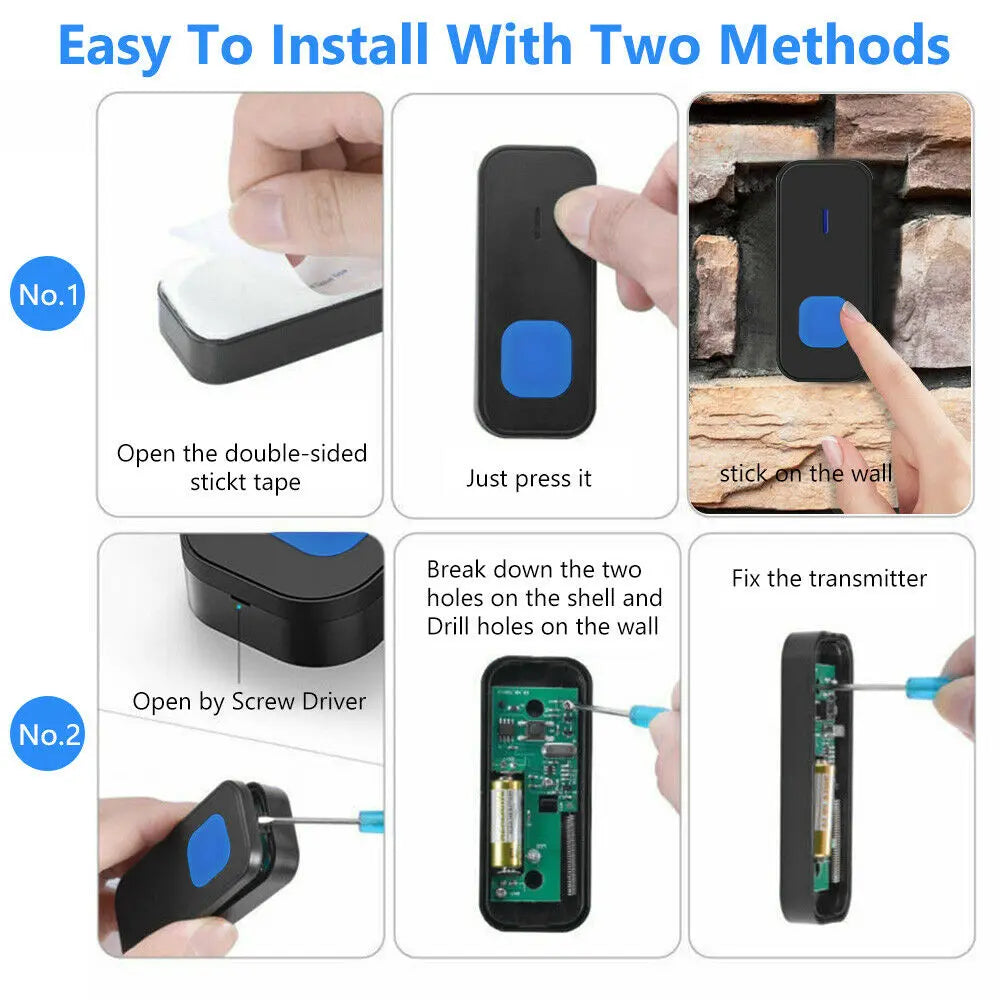 Easy To Install With Two Methods

No.1

Open the double-sided stickt tape

Just press it

stick on the wall

No.2

Open by Screw Driver

Break down the two holes on the shell and Drill holes on the wall

Fix the transmitter